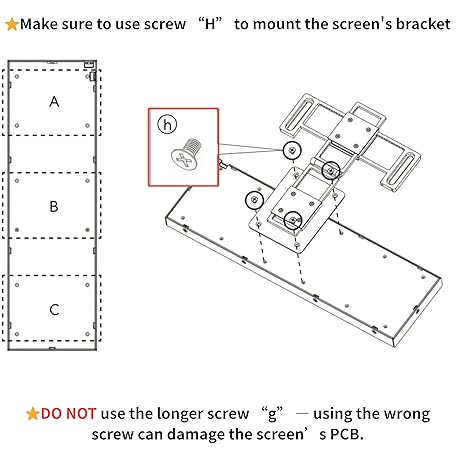 ★Make sure to use screw “H” to mount the screen's bracket

A

B

C

h

★DO NOT use the longer screw “g” — using the wrong screw can damage the screen’s PCB.