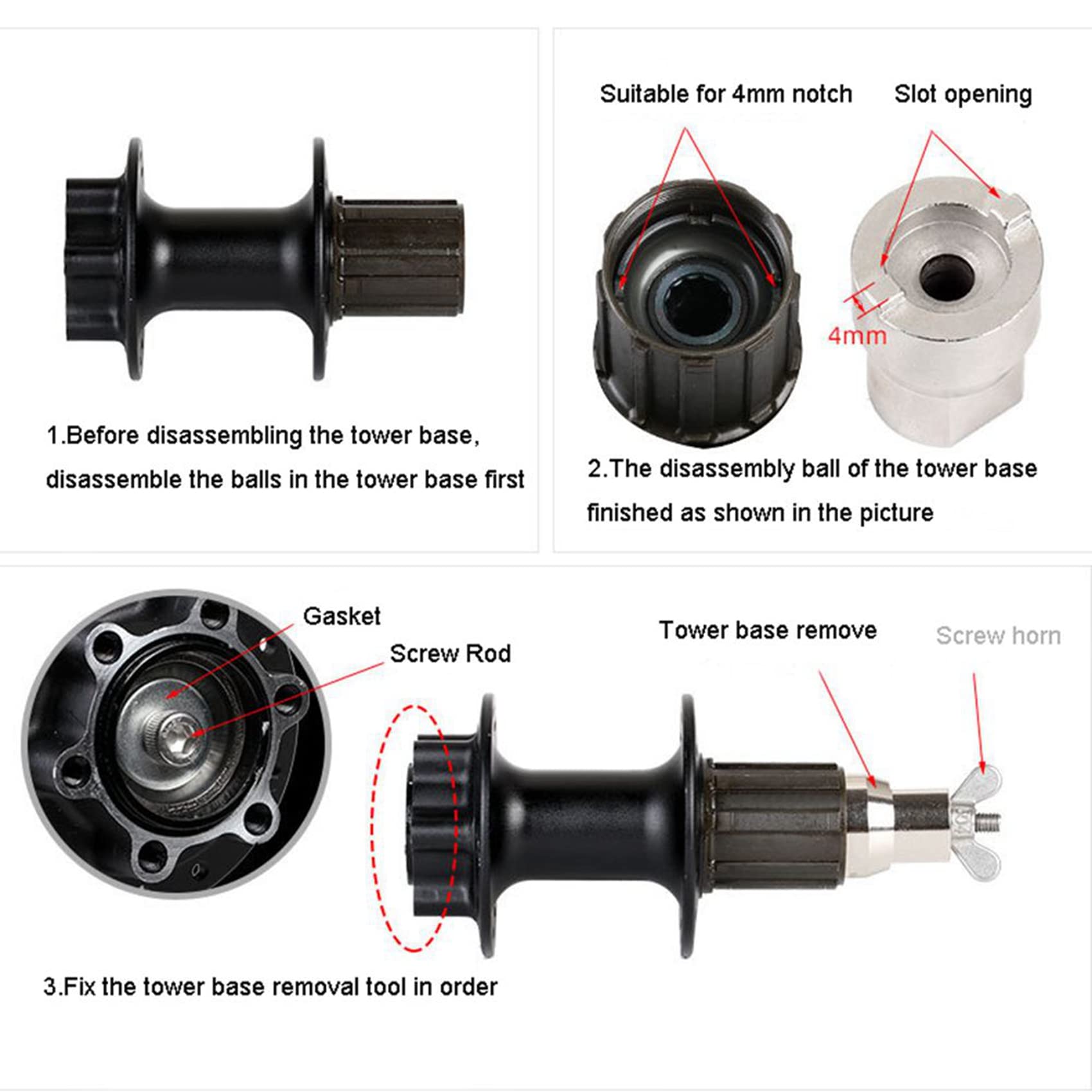 1.Before disassembling the tower base, disassemble the balls in the tower base first

Suitable for 4mm notch

Slot opening

4mm

2.The disassembly ball of the tower base finished as shown in the picture

Gasket

Screw Rod

Tower base remove

Screw horn

3.Fix the tower base removal tool in order