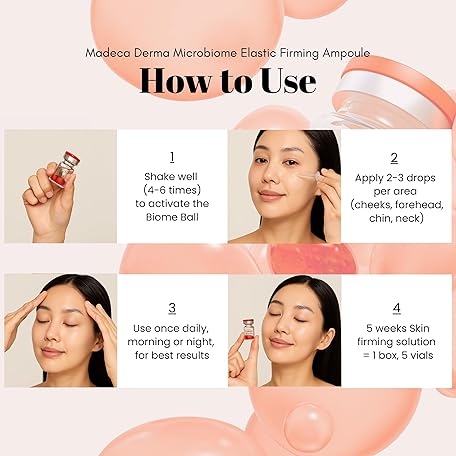 Madeca Derma Microbiome Elastic Firming Ampoule

How to Use

1
Shake well (4-6 times) to activate the Biome Ball

2
Apply 2-3 drops per area (cheeks, forehead, chin, neck)

3
Use once daily, morning or night, for best results

4
5 weeks Skin firming solution = 1 box, 5 vials