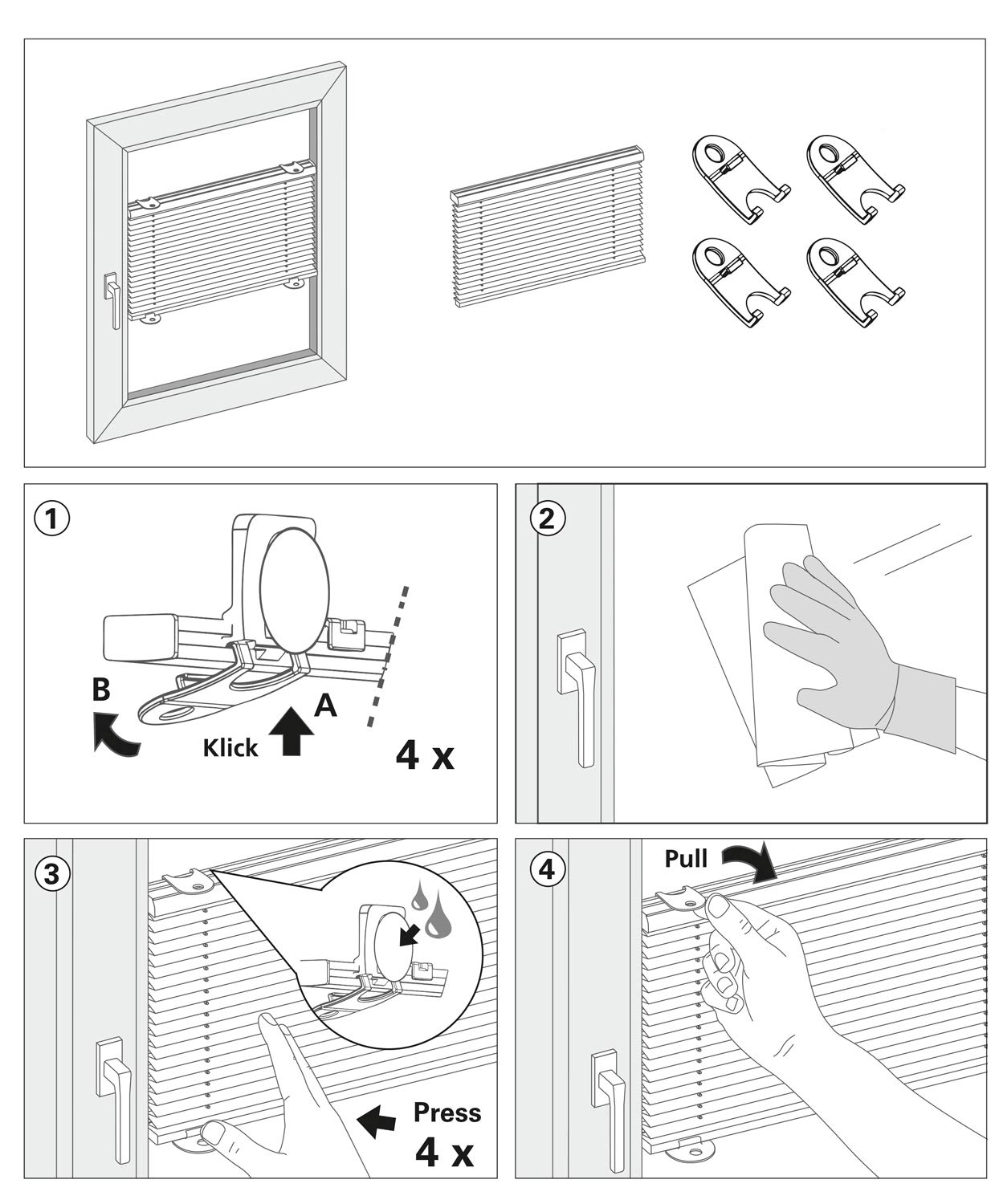 1
B
A
Klick
4 x

2

3
Press
4 x

4
Pull