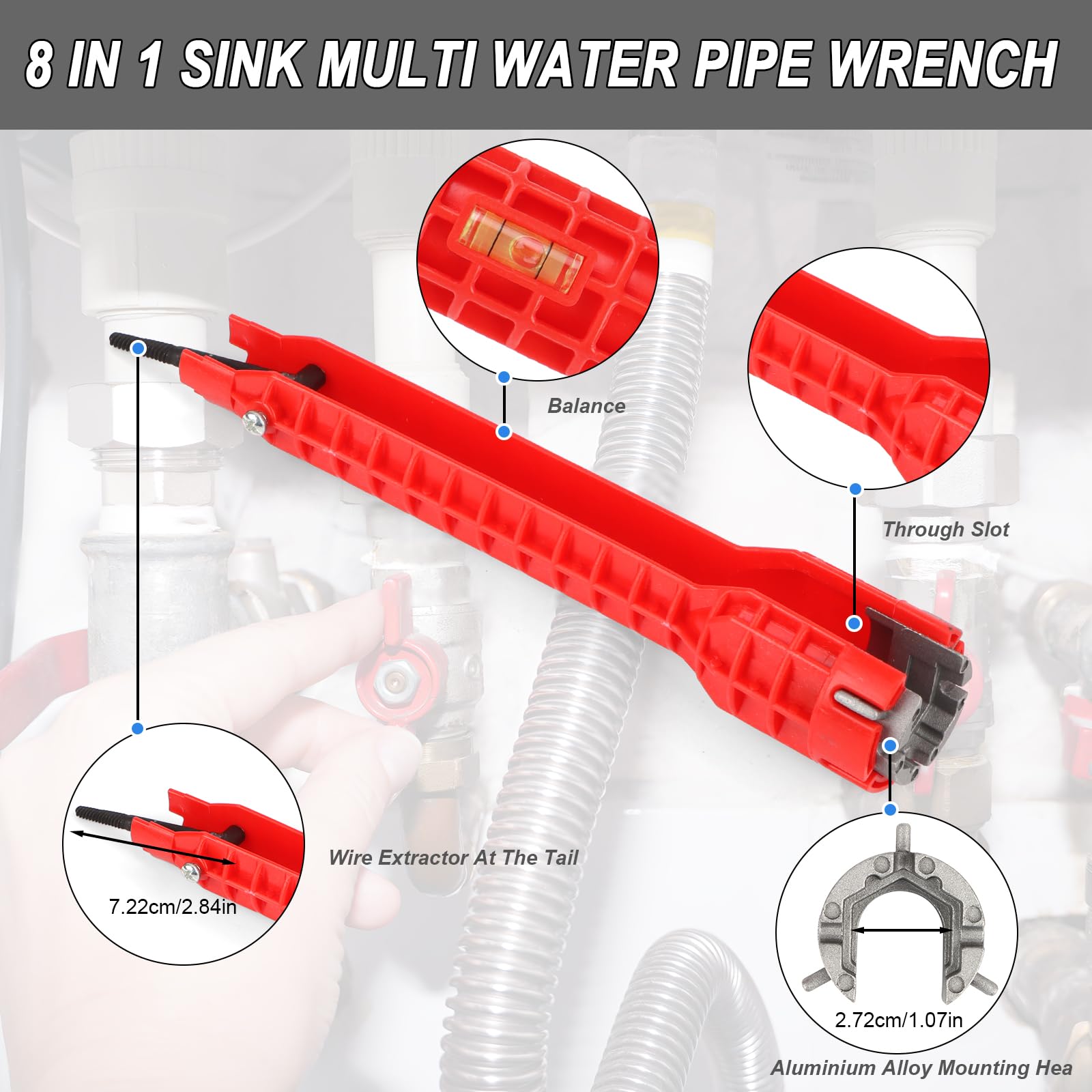 8 IN 1 SINK MULTI WATER PIPE WRENCH

Balance

Through Slot

Wire Extractor At The Tail

7.22cm/2.84in

2.72cm/1.07in

Aluminium Alloy Mounting Hea