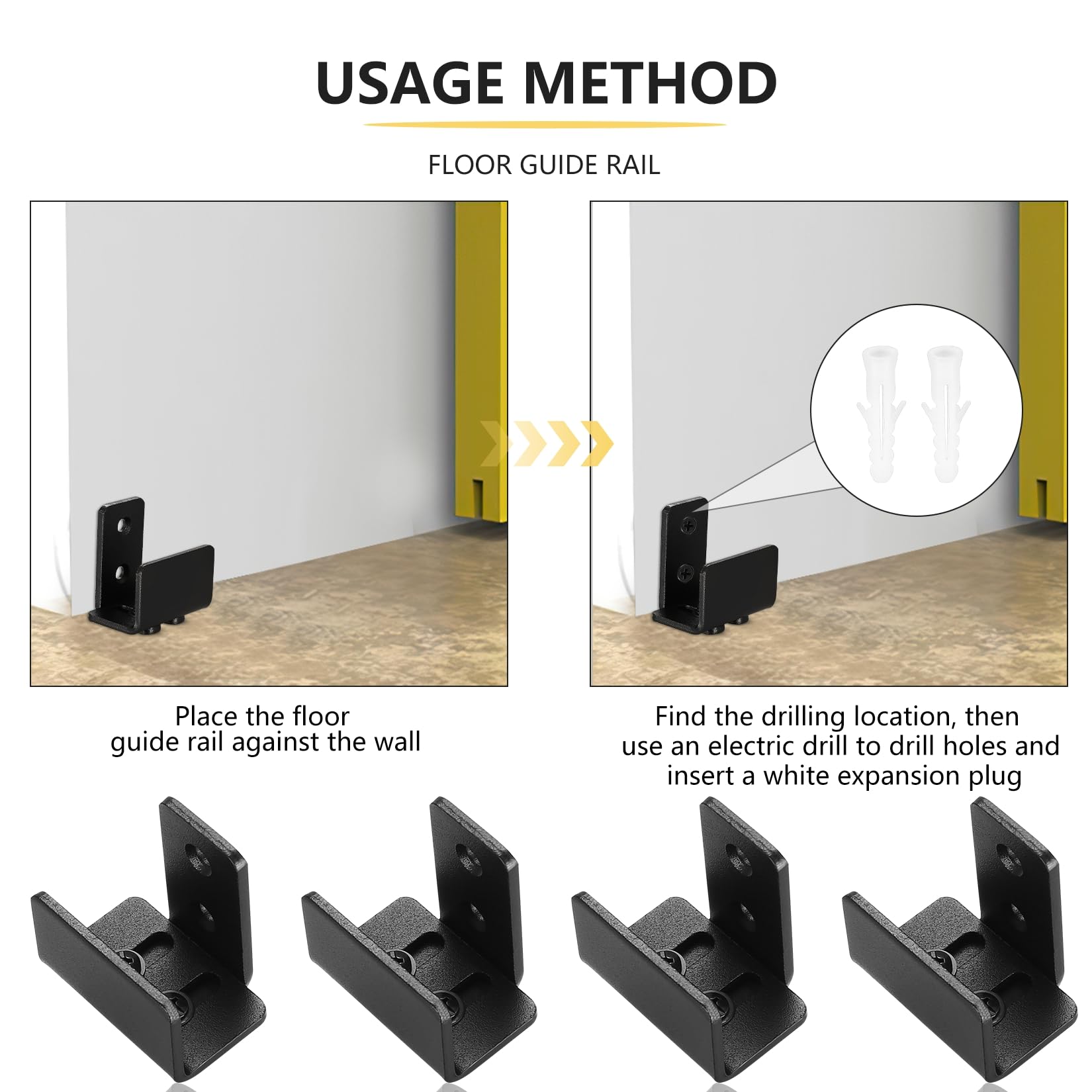 USAGE METHOD

FLOOR GUIDE RAIL

Place the floor guide rail against the wall

Find the drilling location, then use an electric drill to drill holes and insert a white expansion plug