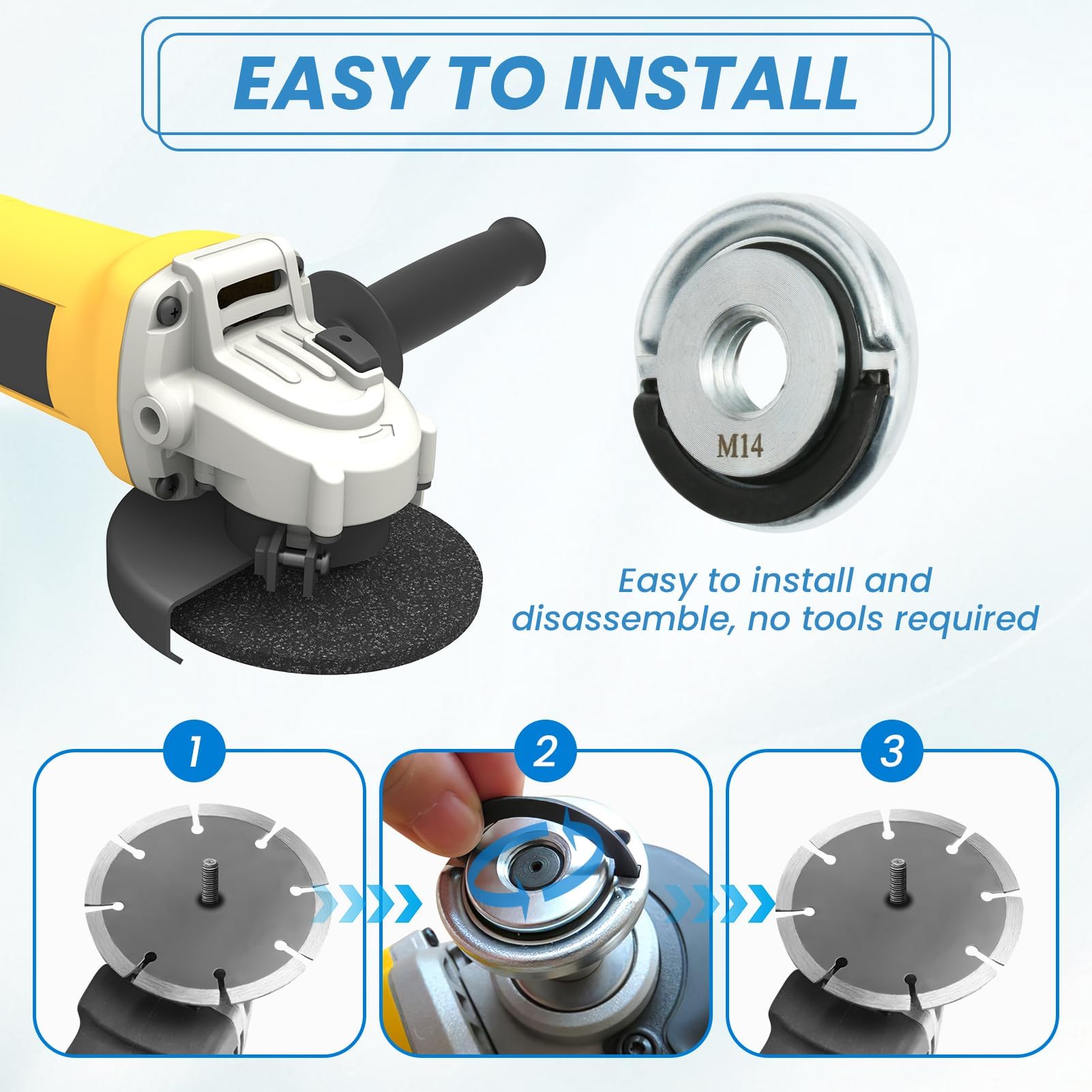 EASY TO INSTALL

M14

Easy to install and disassemble, no tools required

1

2

3