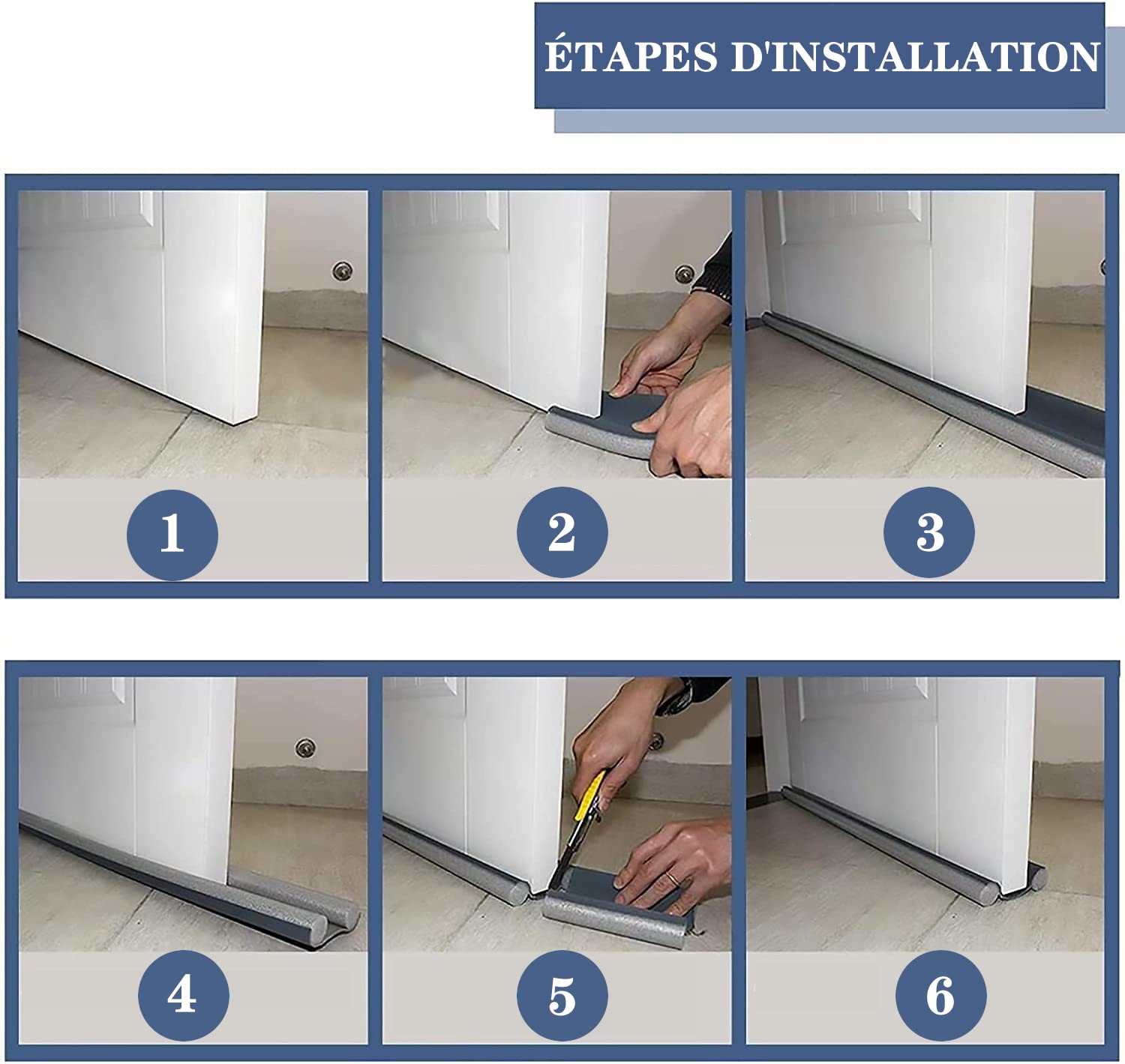 ÉTAPES D'INSTALLATION

1

2

3

4

5

6