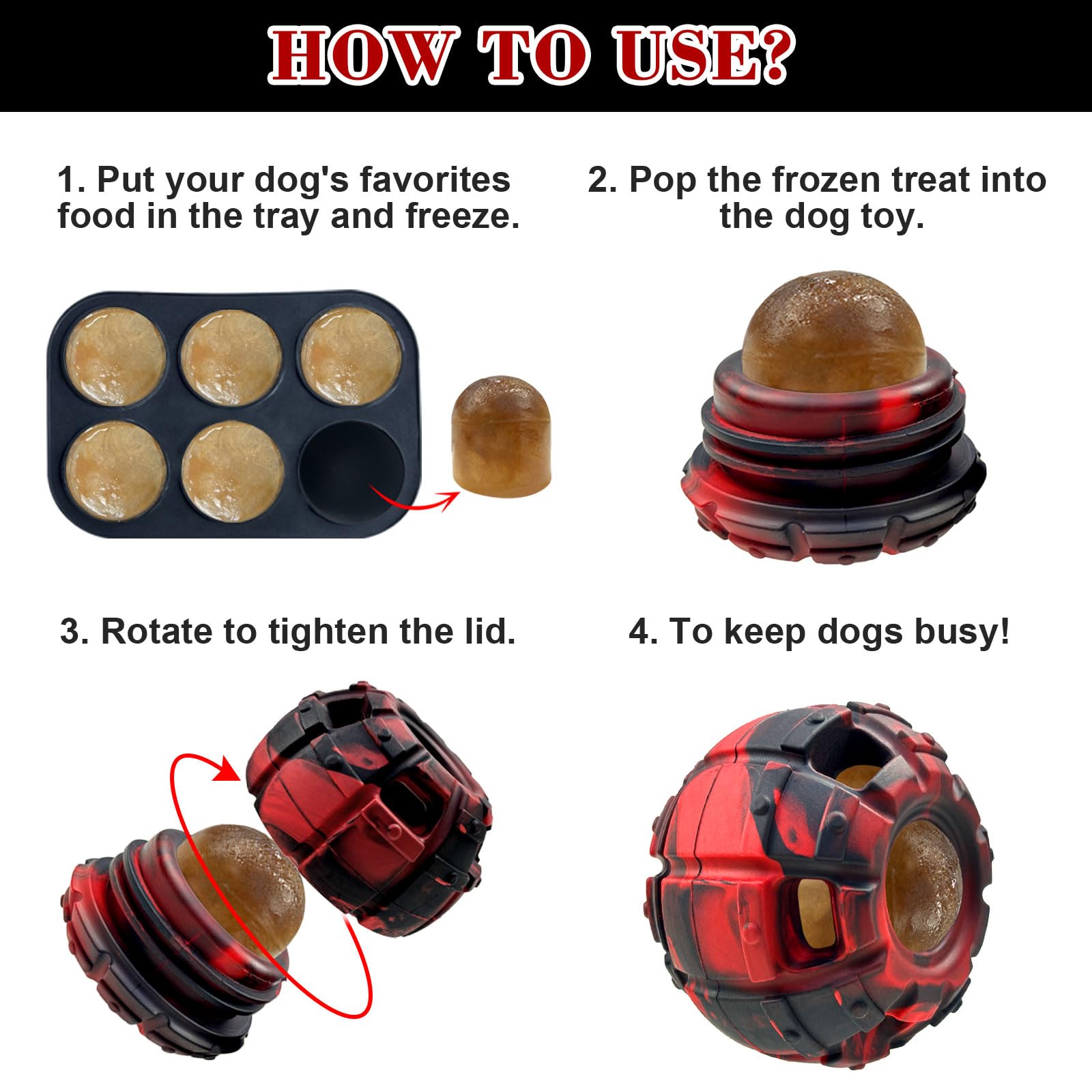 HOW TO USE?

1. Put your dog's favorites food in the tray and freeze.

2. Pop the frozen treat into the dog toy.

3. Rotate to tighten the lid.

4. To keep dogs busy!