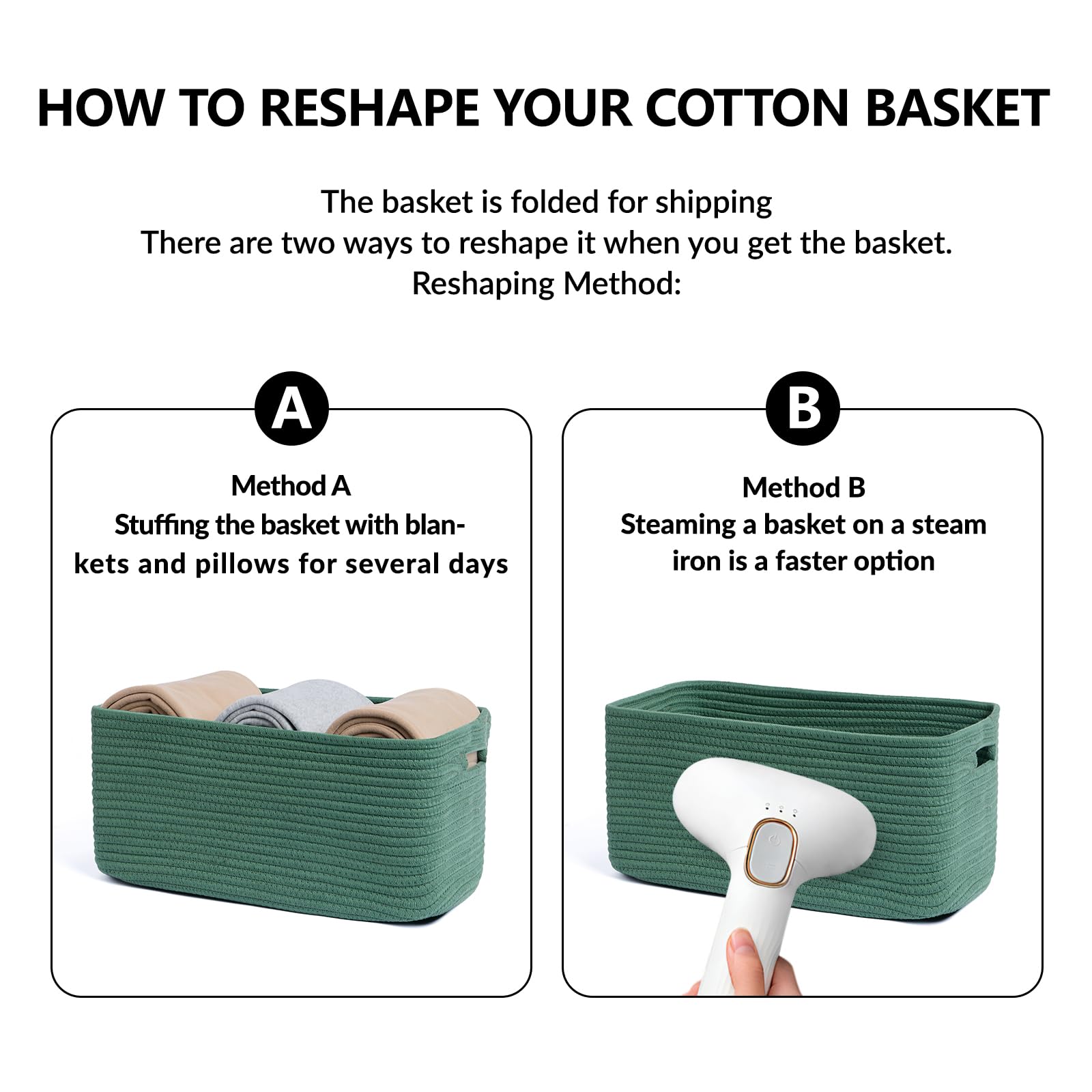 HOW TO RESHAPE YOUR COTTON BASKET

The basket is folded for shipping
There are two ways to reshape it when you get the basket.
Reshaping Method:

A

Method A
Stuffing the basket with blankets and pillows for several days

B

Method B
Steaming a basket on a steam iron is a faster option