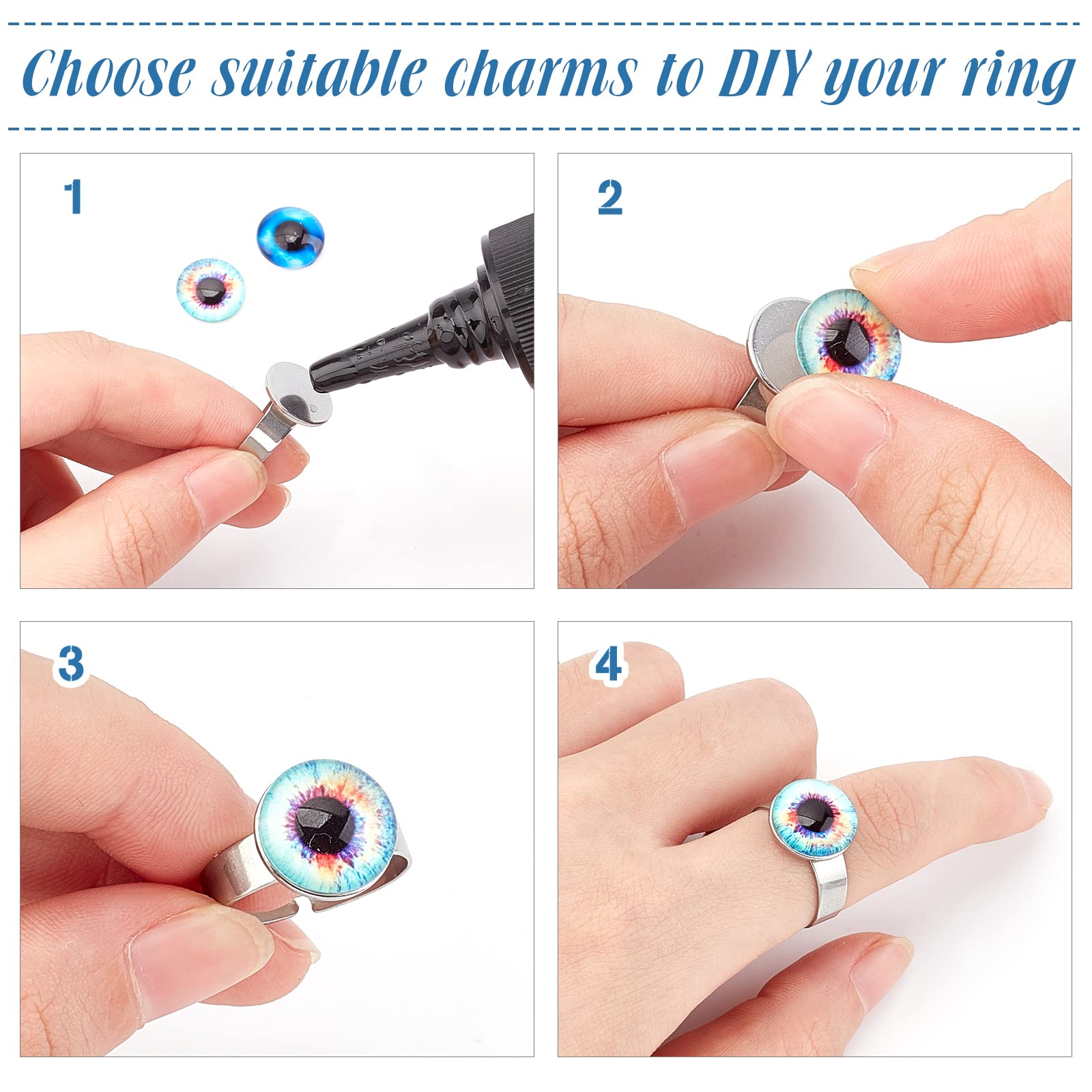 Choose suitable charms to DIY your ring

1

2

3

4