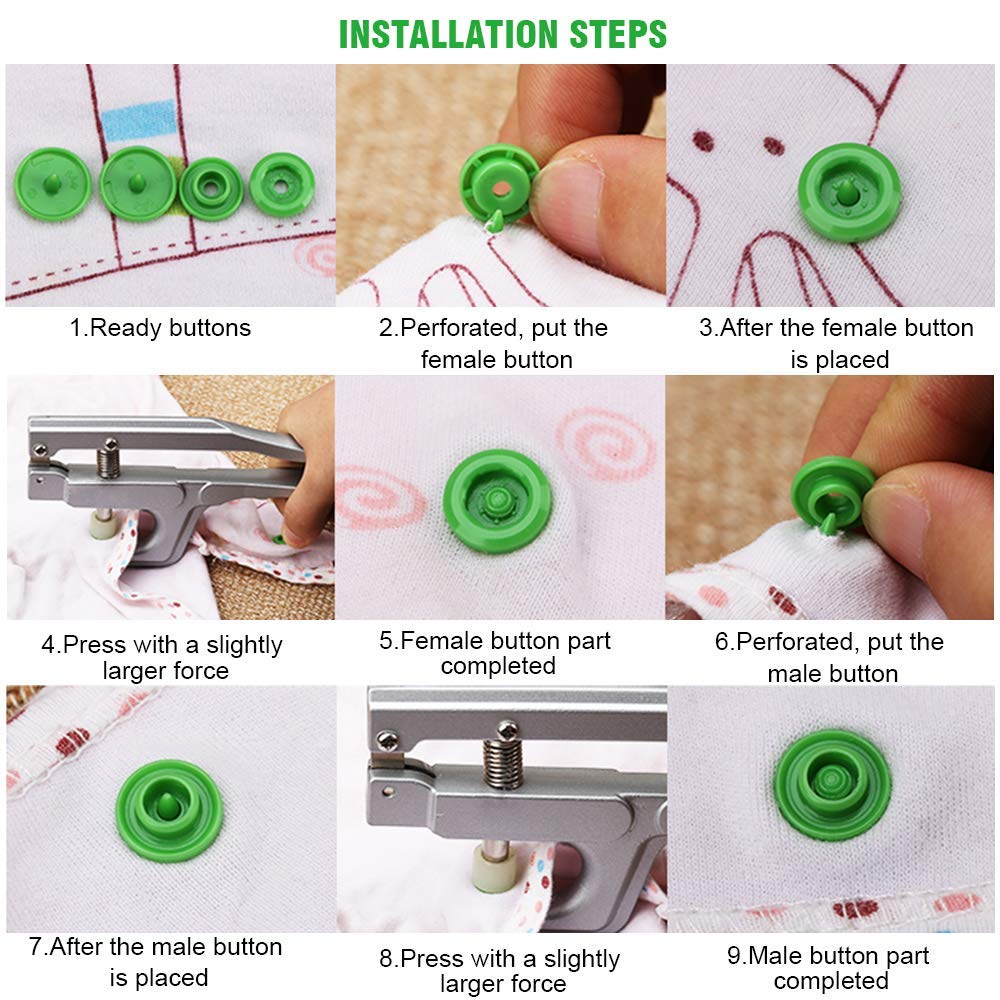 INSTALLATION STEPS

1.Ready buttons

2.Perforated, put the female button

3.After the female button is placed

4.Press with a slightly larger force

5.Female button part completed

6.Perforated, put the male button

7.After the male button is placed

8.Press with a slightly larger force

9.Male button part completed