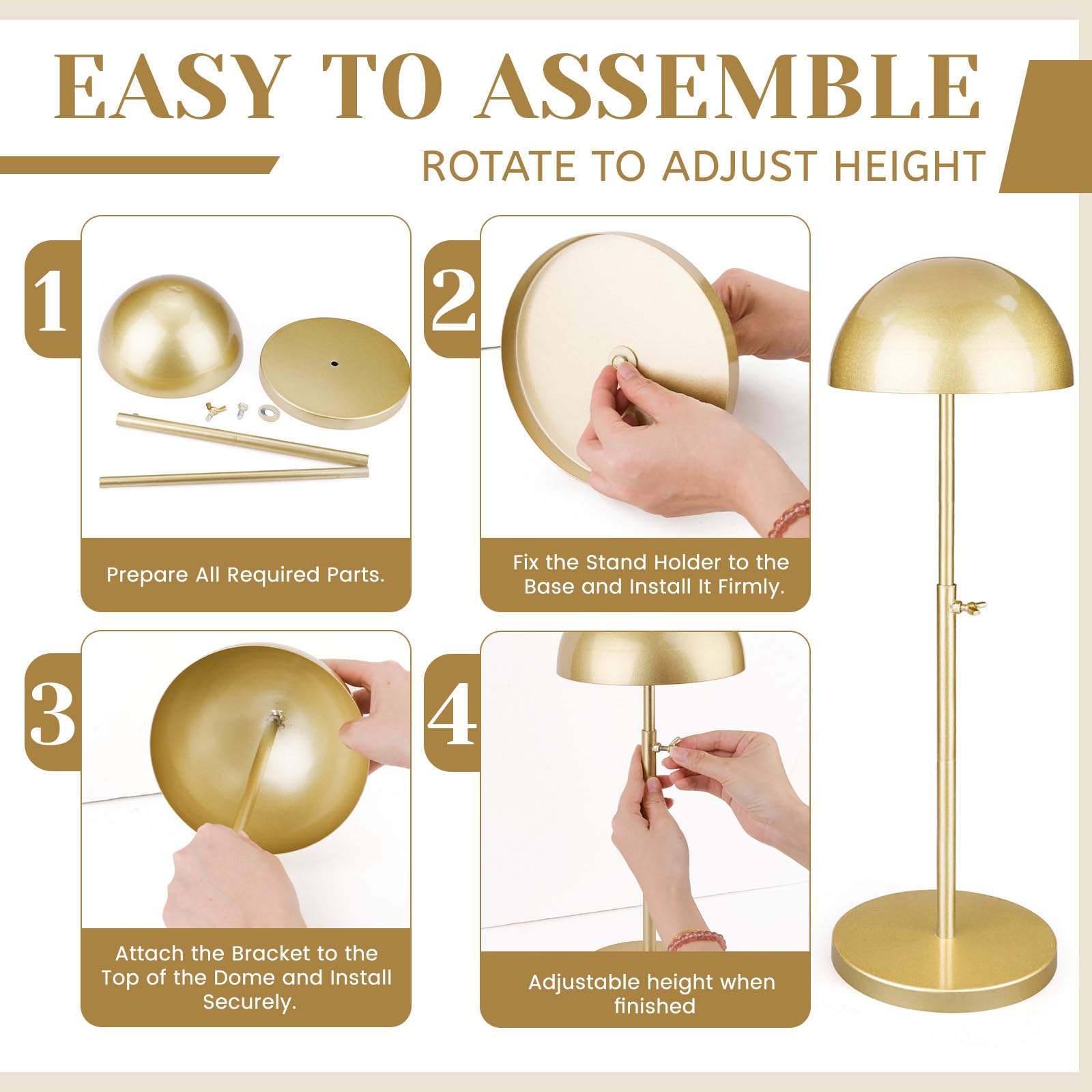 EASY TO ASSEMBLE

ROTATE TO ADJUST HEIGHT

1

Prepare All Required Parts.

2

Fix the Stand Holder to the Base and Install It Firmly.

3

Attach the Bracket to the Top of the Dome and Install Securely.

4

Adjustable height when finished