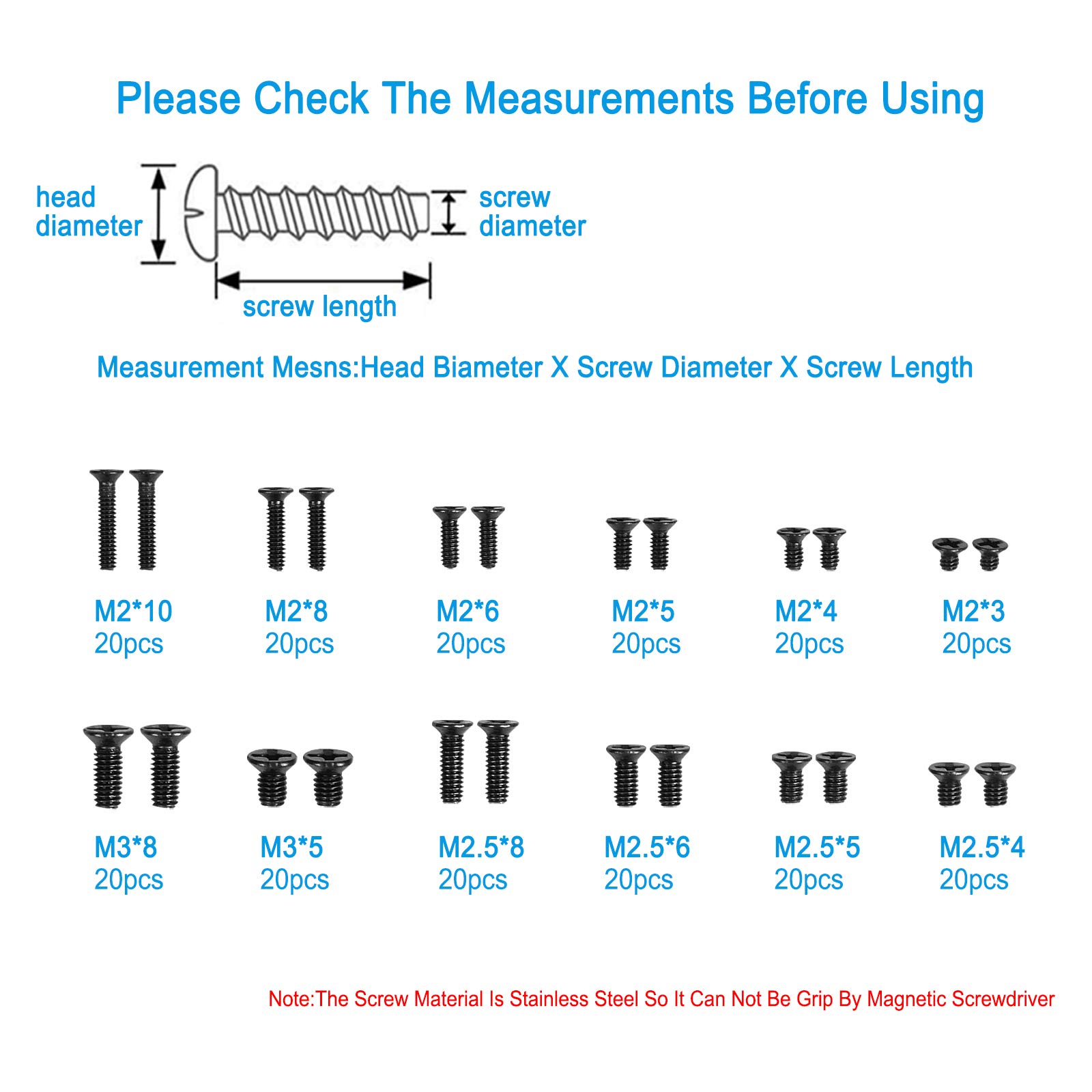 Please Check The Measurements Before Using

head diameter

screw diameter

screw length

Measurement Mesns:Head Biameter X Screw Diameter X Screw Length

M2*10
20pcs

M2*8
20pcs

M2*6
20pcs

M2*5
20pcs

M2*4
20pcs

M2*3
20pcs

M3*8
20pcs

M3*5
20pcs

M2.5*8
20pcs

M2.5*6
20pcs

M2.5*5
20pcs

M2.5*4
20pcs

Note:The Screw Material Is Stainless Steel So It Can Not Be Grip By Magnetic Screwdriver