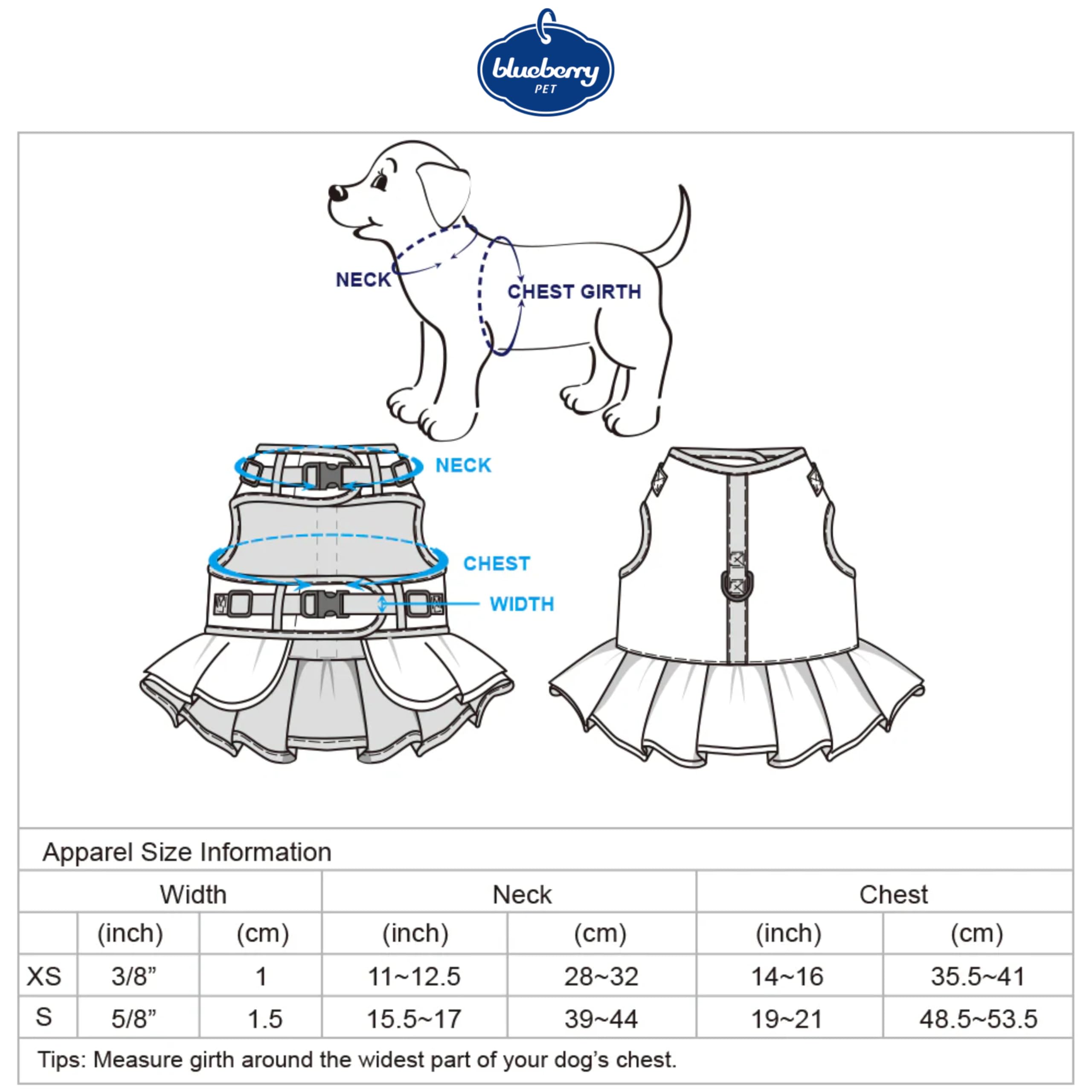 blueberry PET

NECK
CHEST GIRTH

NECK
CHEST
WIDTH

Apparel Size Information

| | Width | | Neck | | Chest | |
|---|---|---|---|---|---|---|
| | (inch) | (cm) | (inch) | (cm) | (inch) | (cm) |
| XS | 3/8” | 1 | 11~12.5 | 28~32 | 14~16 | 35.5~41 |
| S | 5/8” | 1.5 | 15.5~17 | 39~44 | 19~21 | 48.5~53.5 |

Tips: Measure girth around the widest part of your dog’s chest.