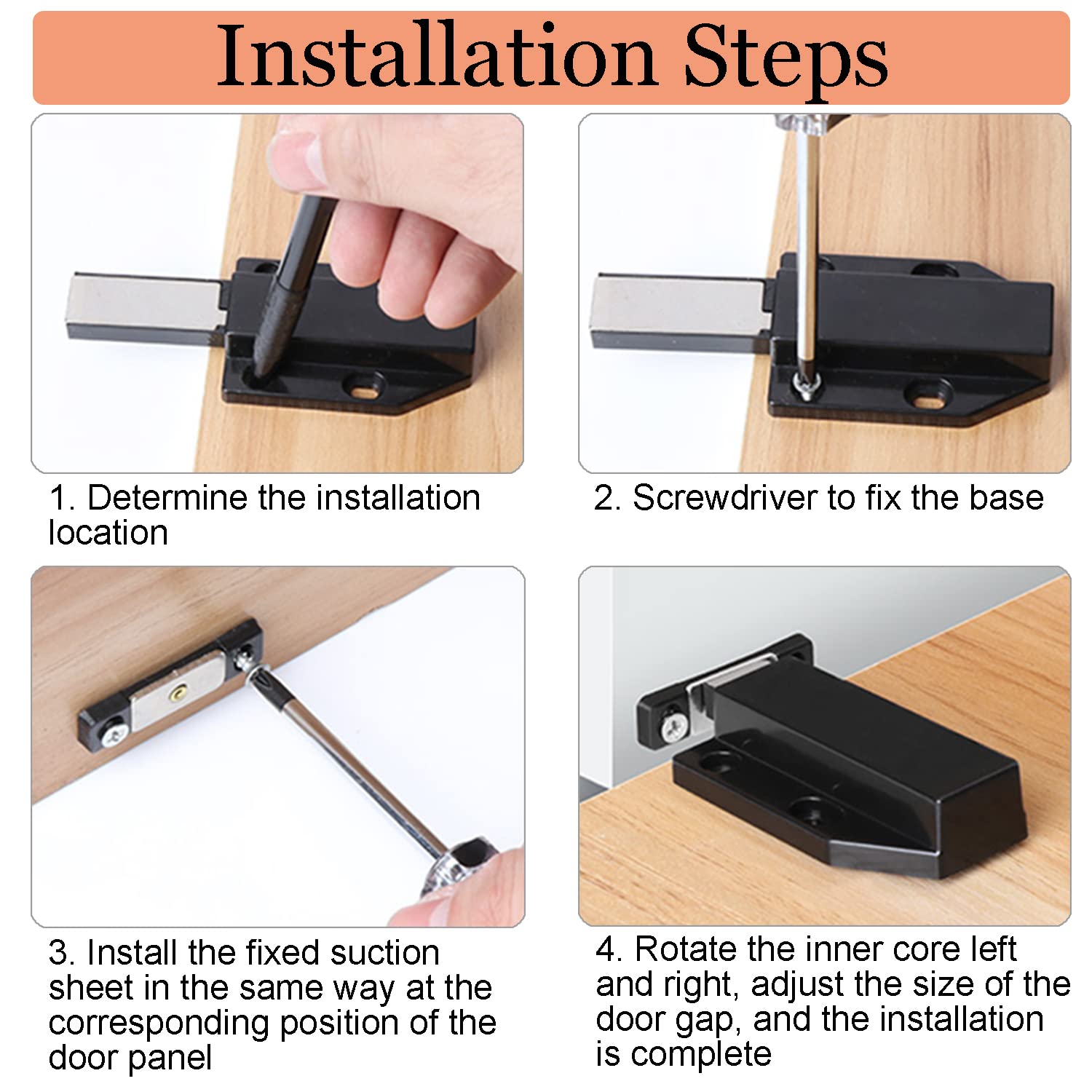 Installation Steps

1. Determine the installation location

2. Screwdriver to fix the base

3. Install the fixed suction sheet in the same way at the corresponding position of the door panel

4. Rotate the inner core left and right, adjust the size of the door gap, and the installation is complete