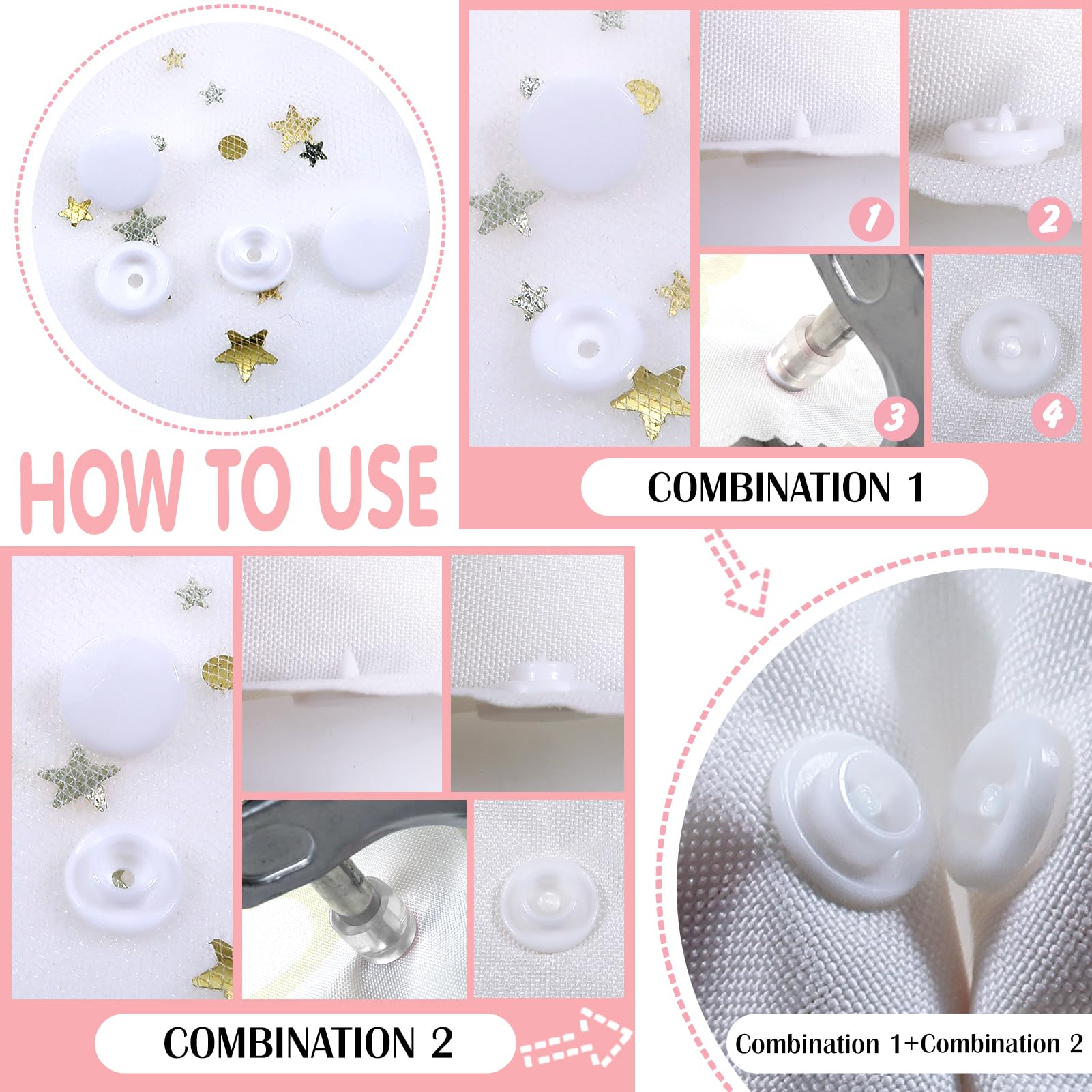 HOW TO USE

1

2

3

4

COMBINATION 1

COMBINATION 2

Combination 1+Combination 2