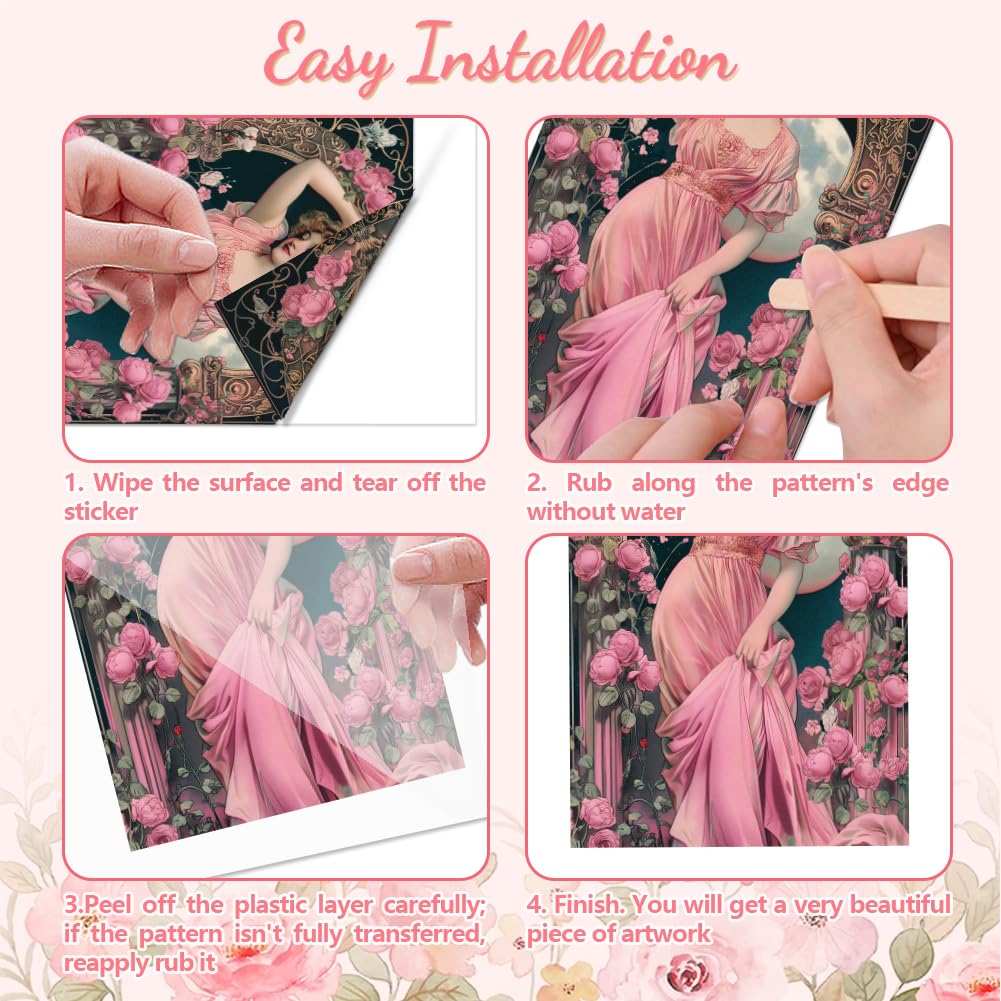 Easy Installation

1. Wipe the surface and tear off the sticker

2. Rub along the pattern's edge without water

3.Peel off the plastic layer carefully; if the pattern isn't fully transferred, reapply rub it

4. Finish. You will get a very beautiful piece of artwork