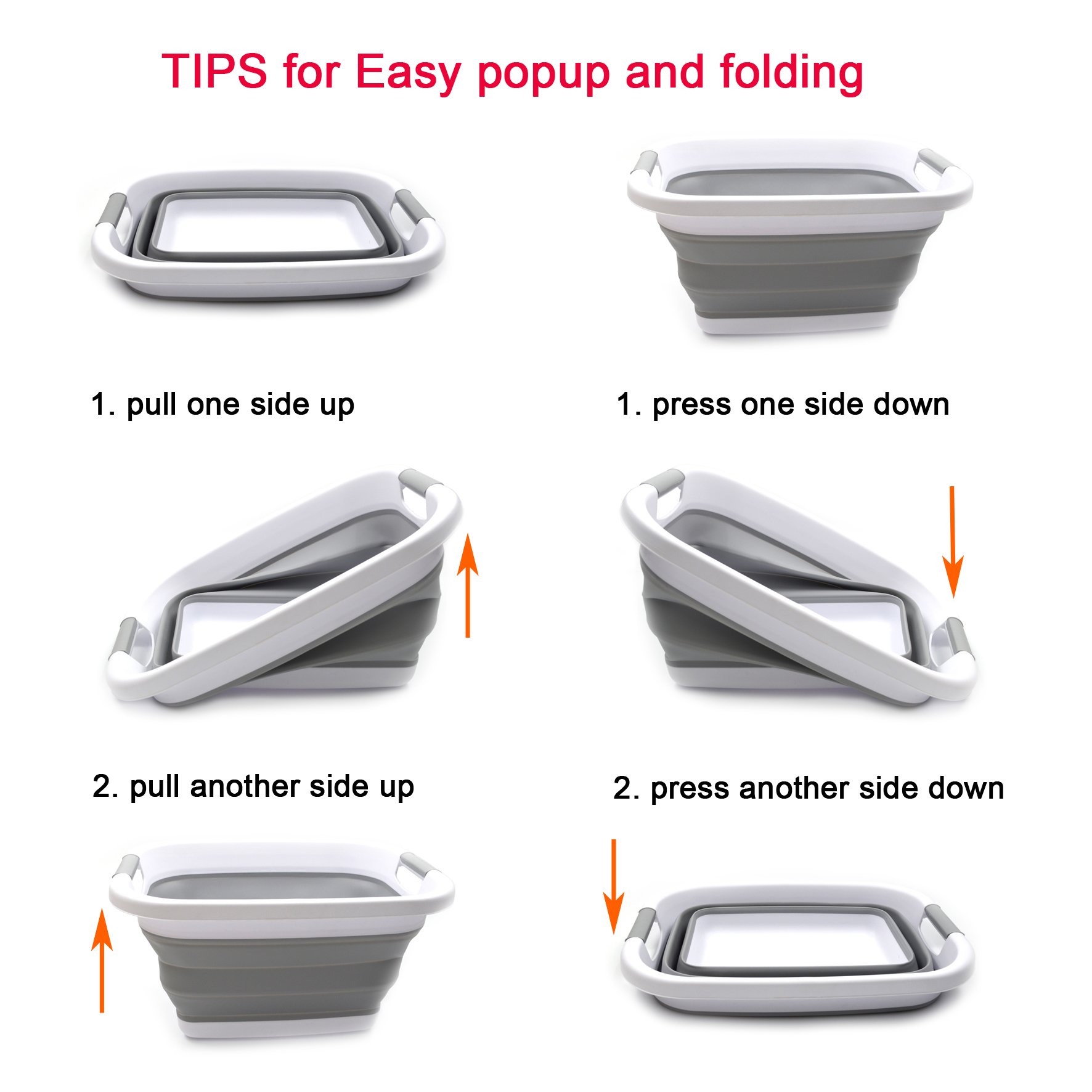 TIPS for Easy popup and folding

1. pull one side up

2. pull another side up

1. press one side down

2. press another side down