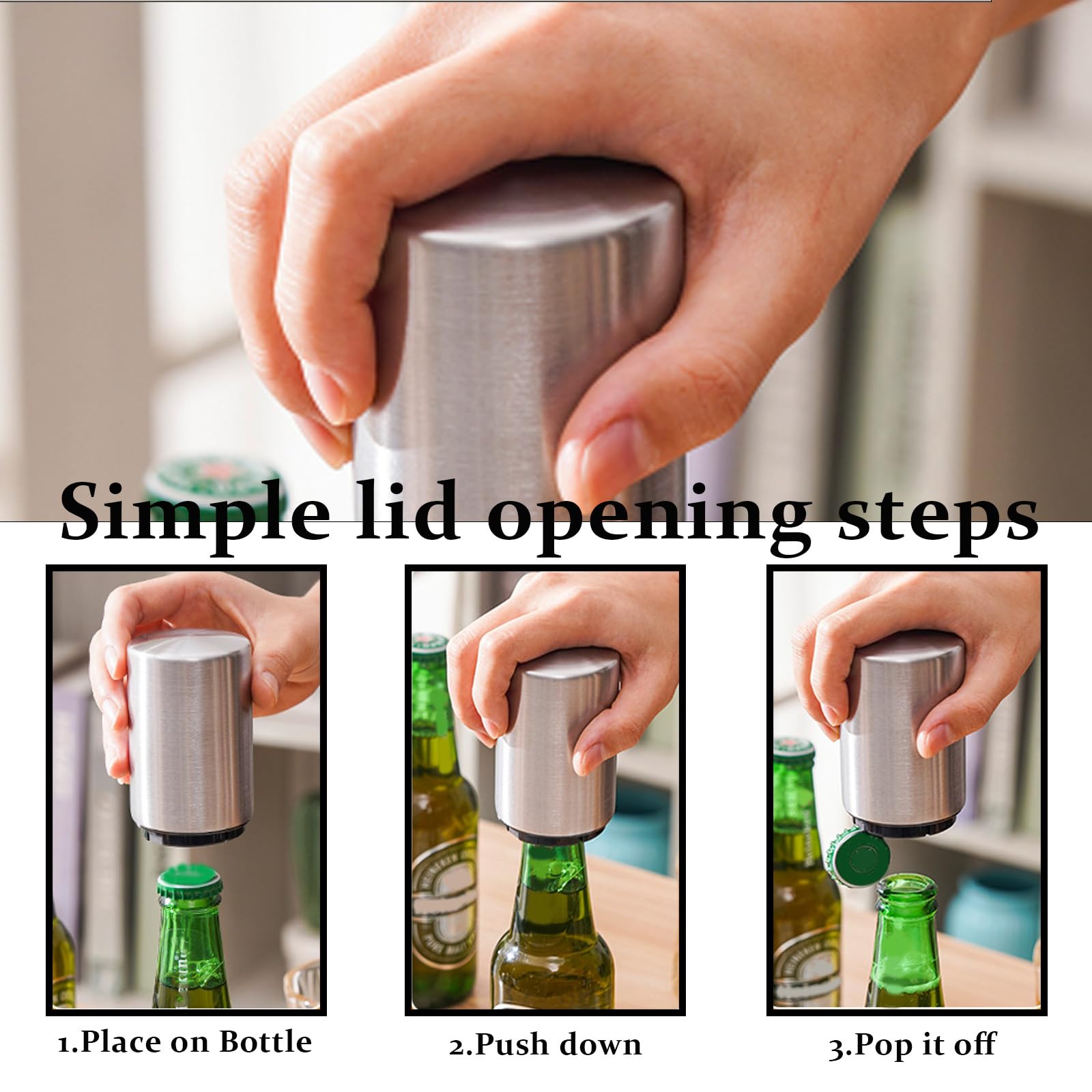 Simple lid opening steps

1.Place on Bottle

2.Push down

3.Pop it off