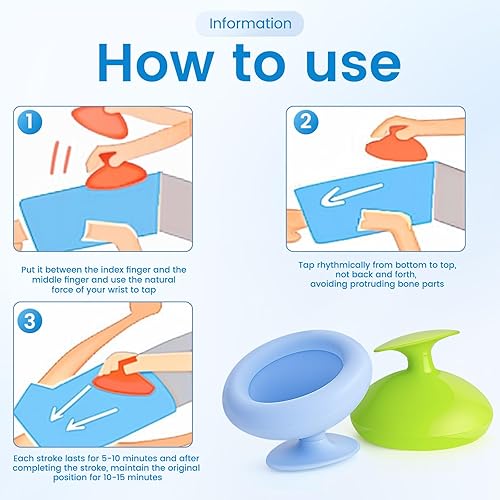 Information

How to use

1

Put it between the index finger and the middle finger and use the natural force of your wrist to tap

2

Tap rhythmically from bottom to top, not back and forth, avoiding protruding bone parts

3

Each stroke lasts for 5-10 minutes and after completing the stroke, maintain the original position for 10-15 minutes