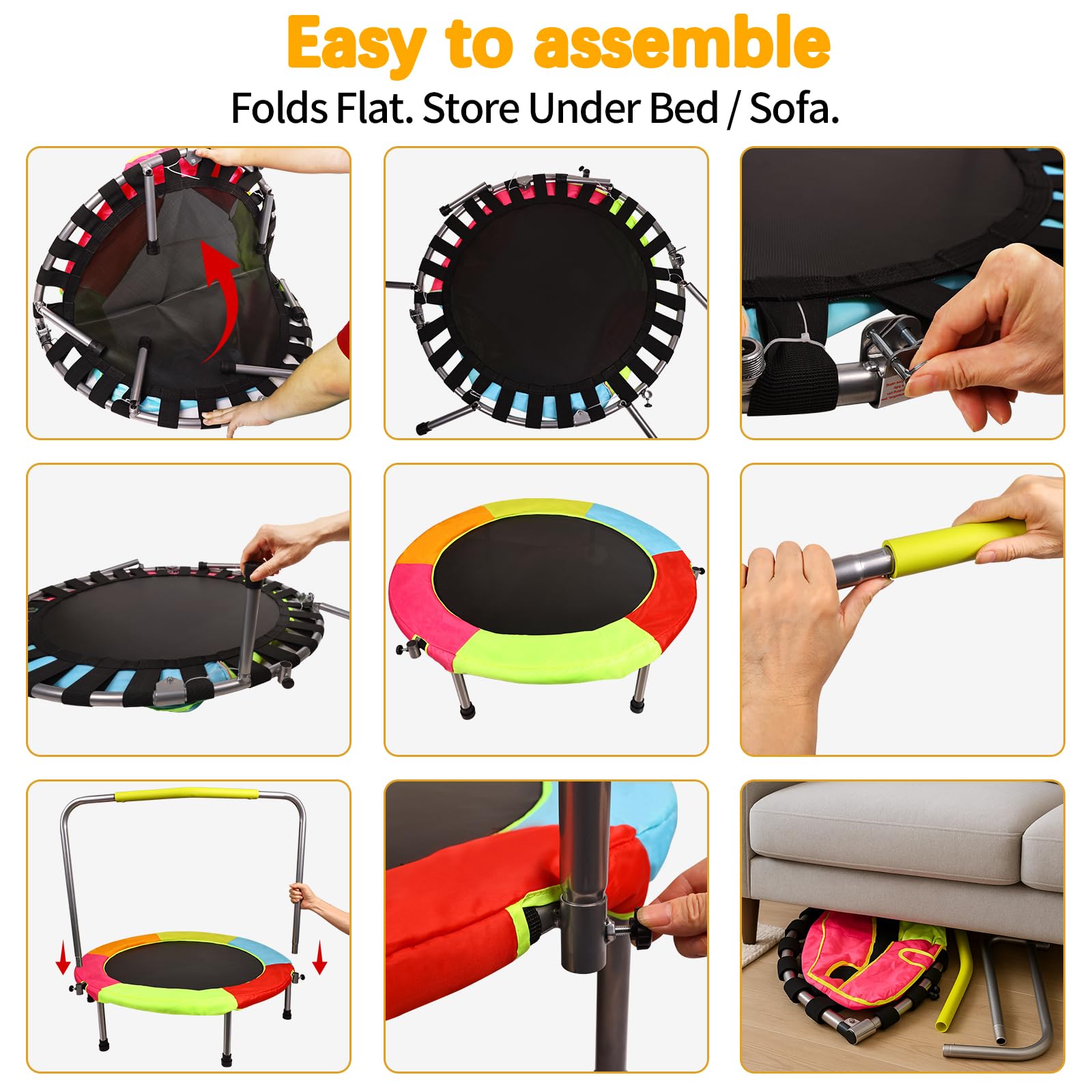 Easy to assemble
Folds Flat. Store Under Bed / Sofa.