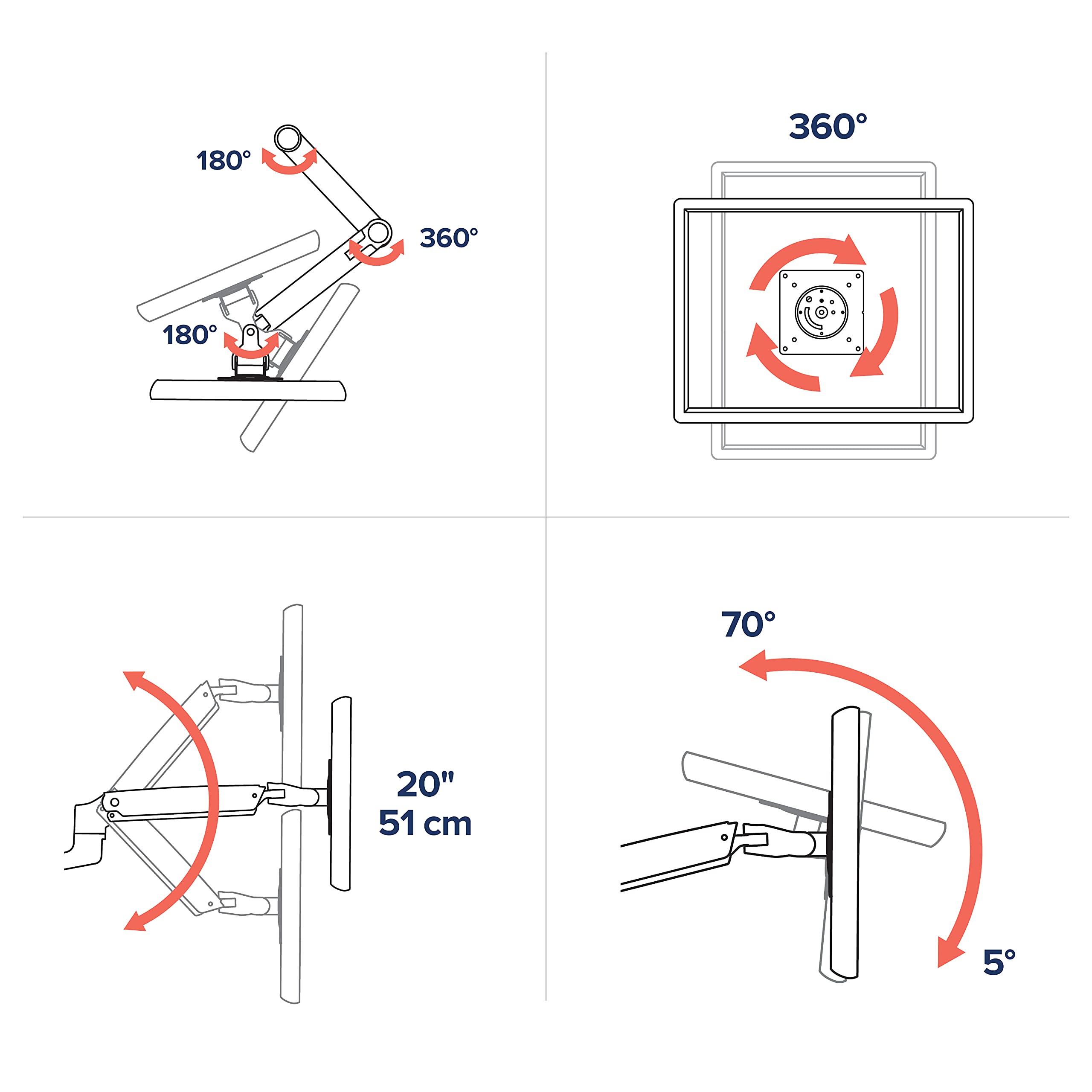 180°
360°
180°

360°

20"
51 cm

70°
5°