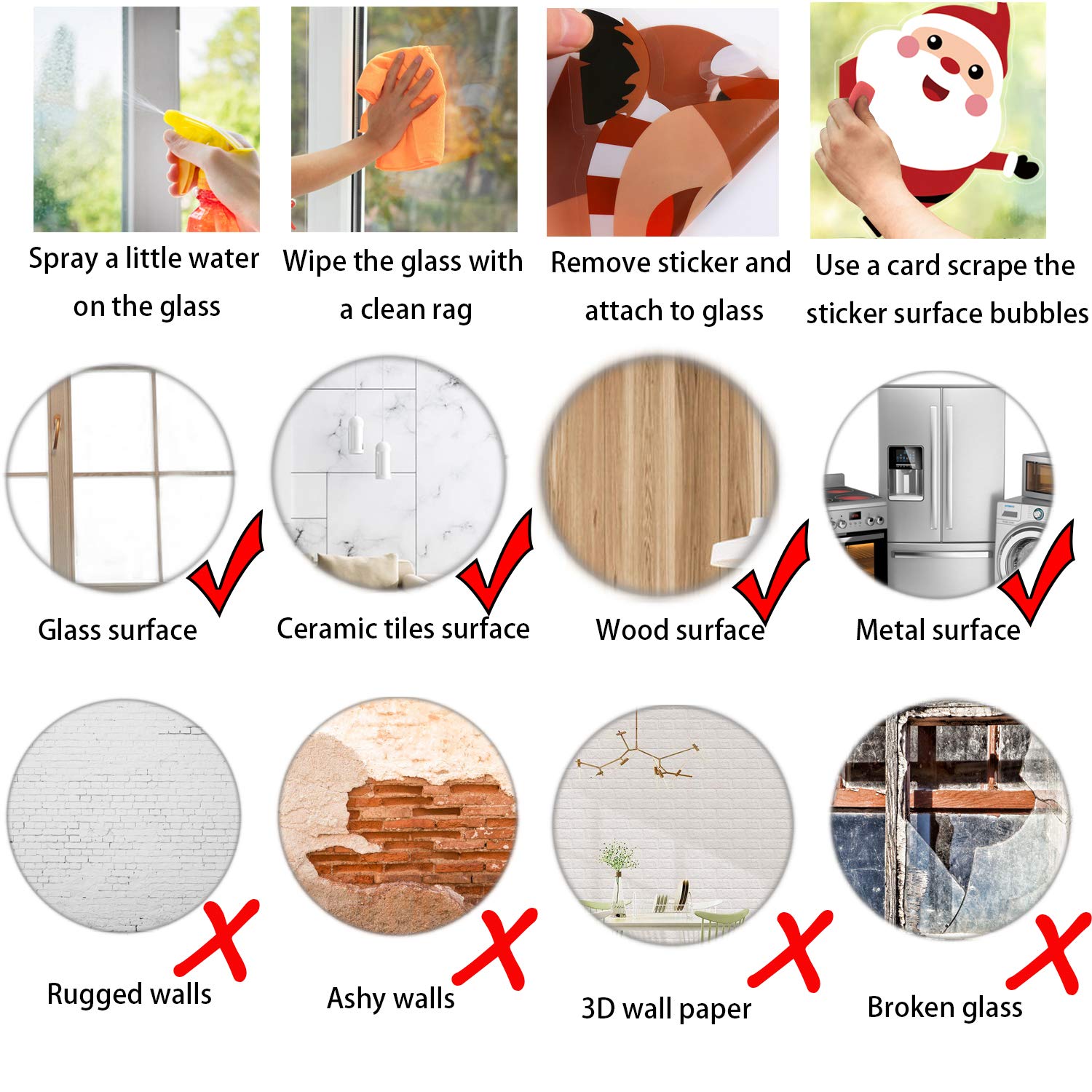 Spray a little water on the glass

Wipe the glass with a clean rag

Remove sticker and attach to glass

Use a card scrape the sticker surface bubbles

Glass surface

Ceramic tiles surface

Wood surface

Metal surface

Rugged walls

Ashy walls

3D wall paper

Broken glass