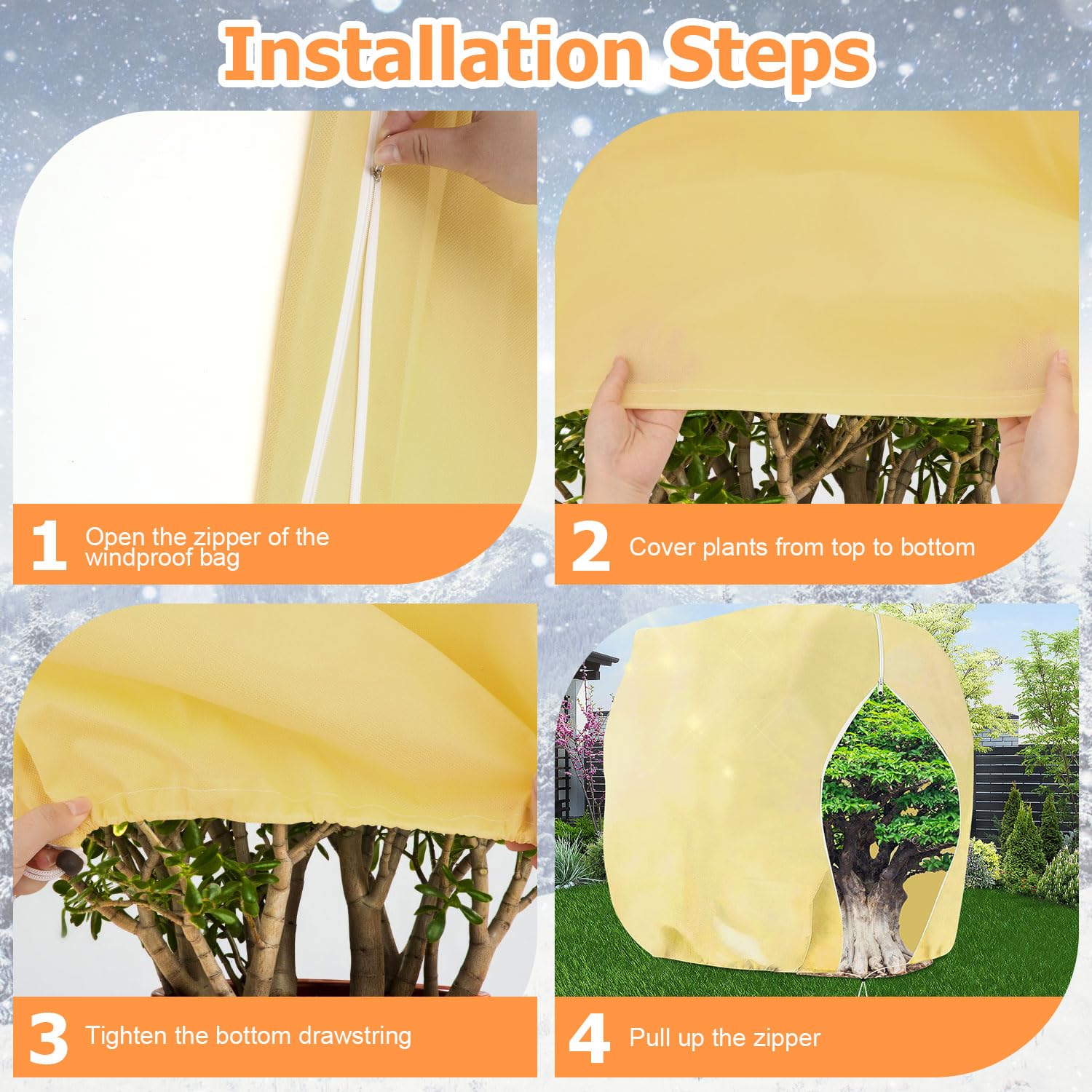 Installation Steps

1 Open the zipper of the windproof bag

2 Cover plants from top to bottom

3 Tighten the bottom drawstring

4 Pull up the zipper