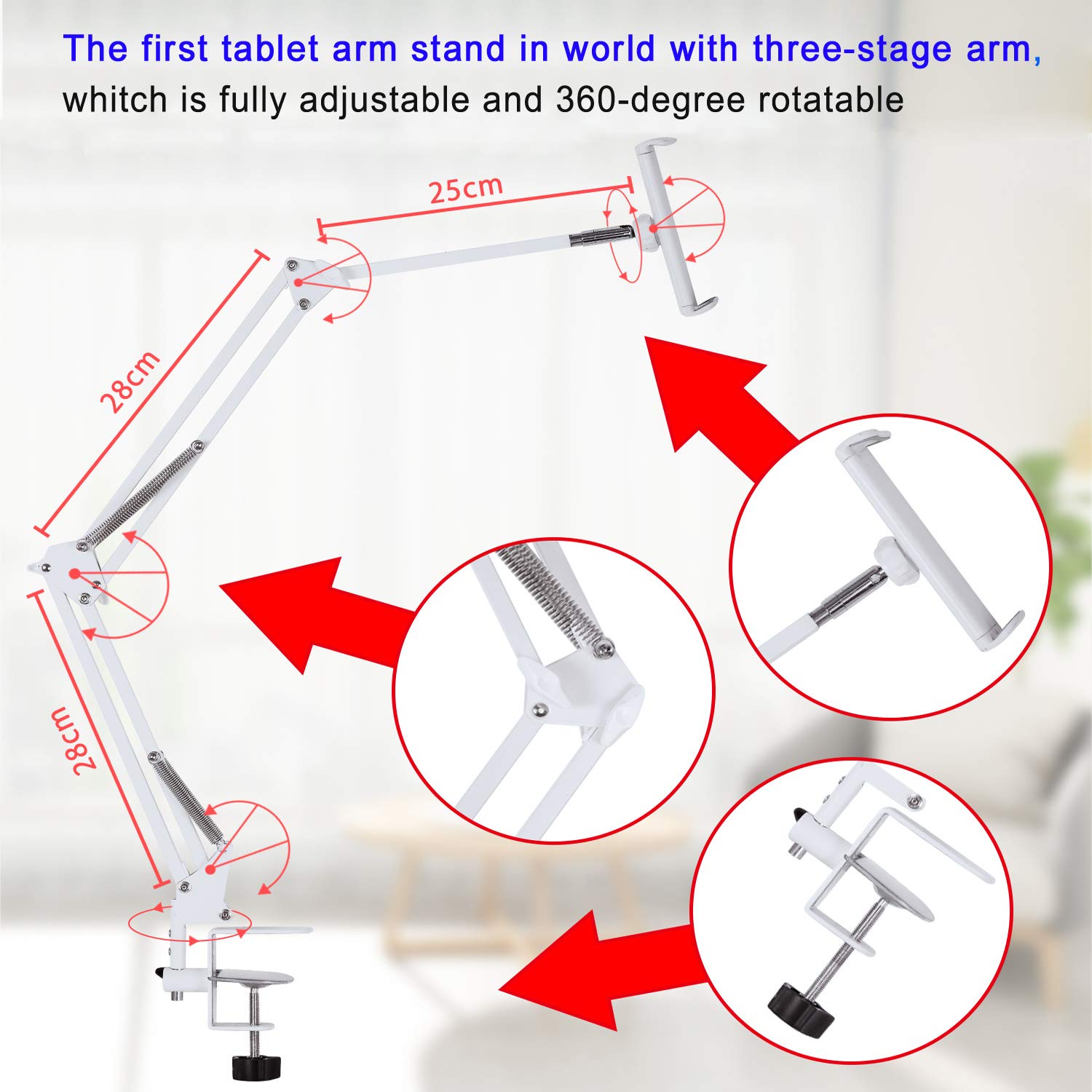 The first tablet arm stand in world with three-stage arm,
whitch is fully adjustable and 360-degree rotatable

25cm

28cm

28cm