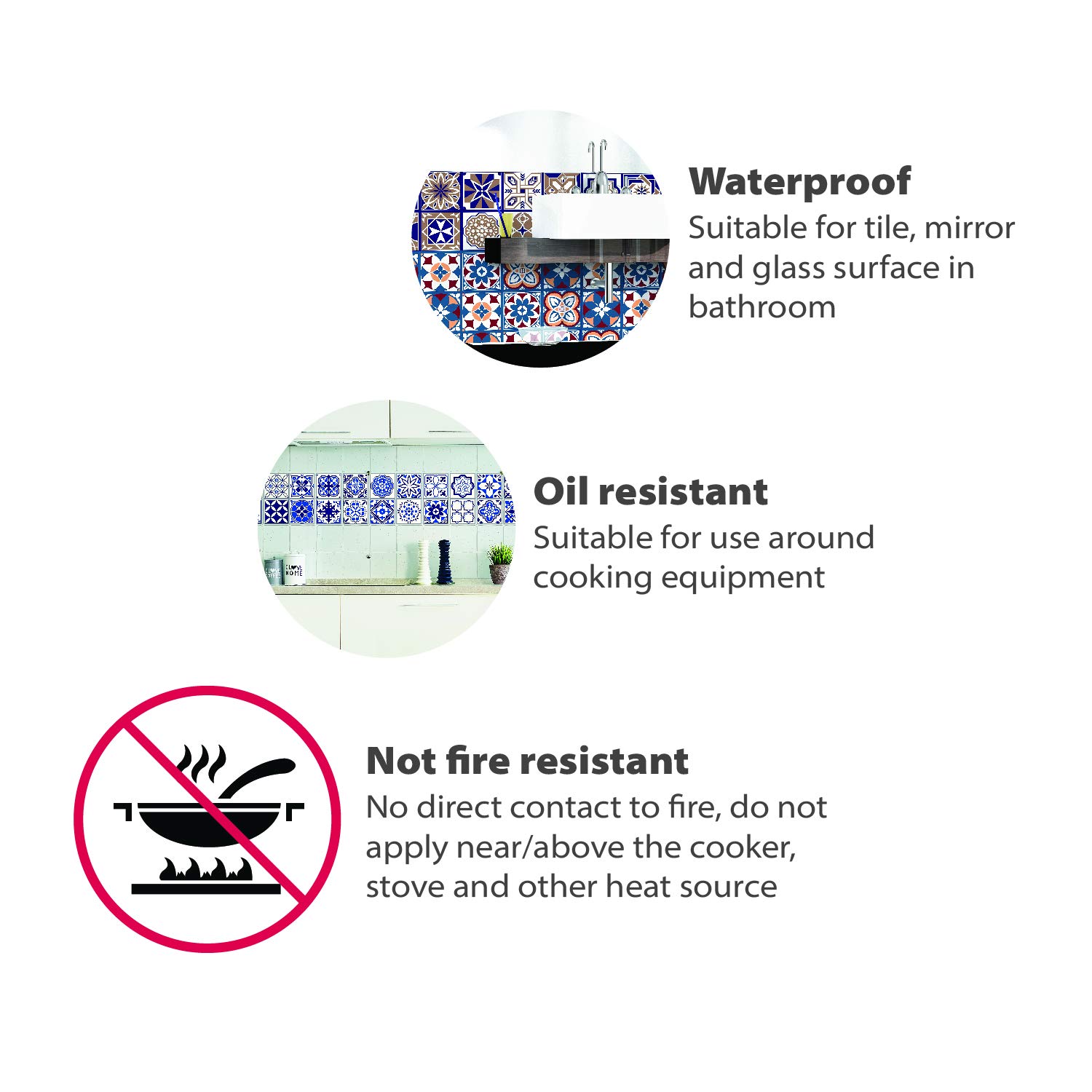 Waterproof
Suitable for tile, mirror and glass surface in bathroom

Oil resistant
Suitable for use around cooking equipment

Not fire resistant
No direct contact to fire, do not apply near/above the cooker, stove and other heat source