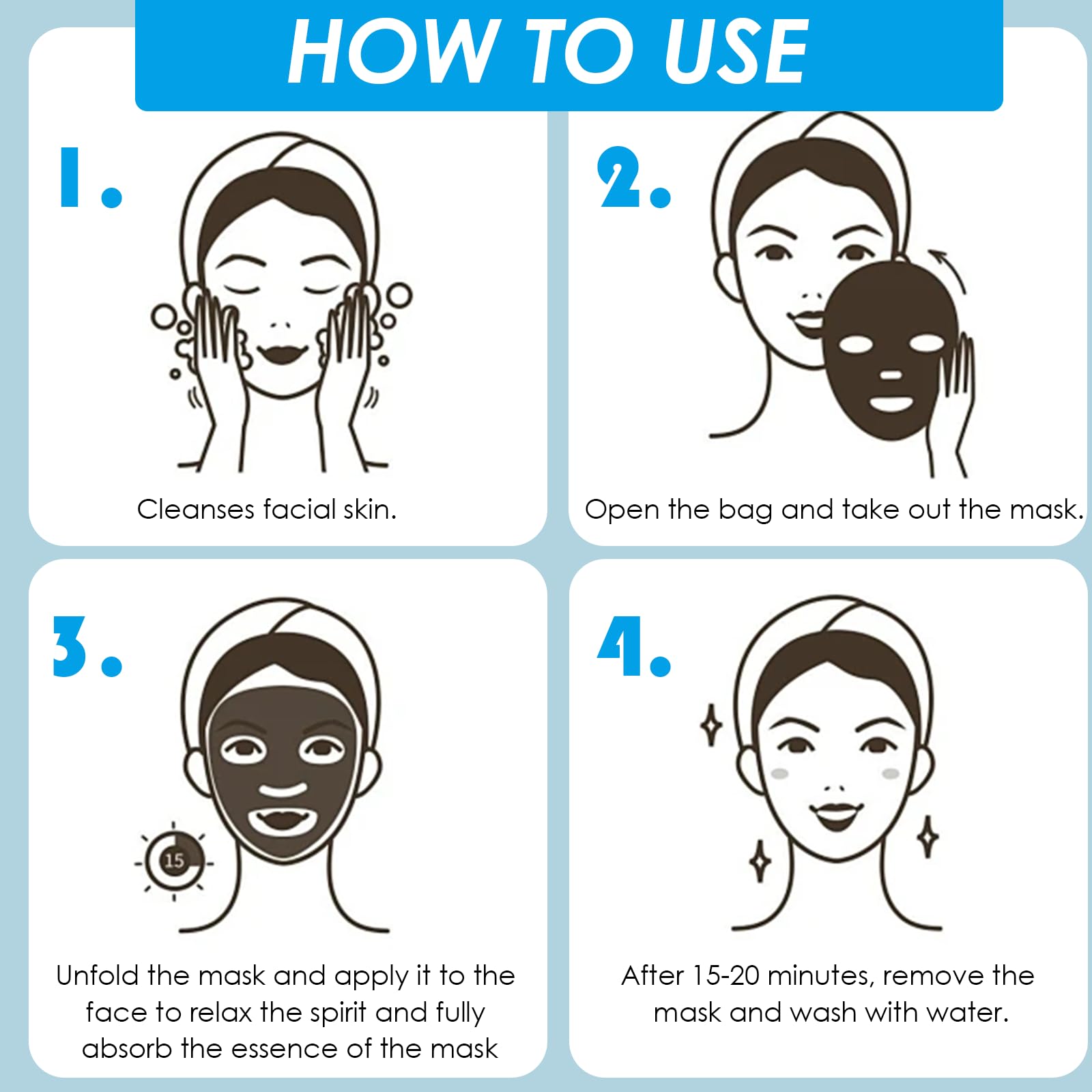 HOW TO USE

1.

Cleanses facial skin.

2.

Open the bag and take out the mask.

3.

15

Unfold the mask and apply it to the face to relax the spirit and fully absorb the essence of the mask

4.

After 15-20 minutes, remove the mask and wash with water.