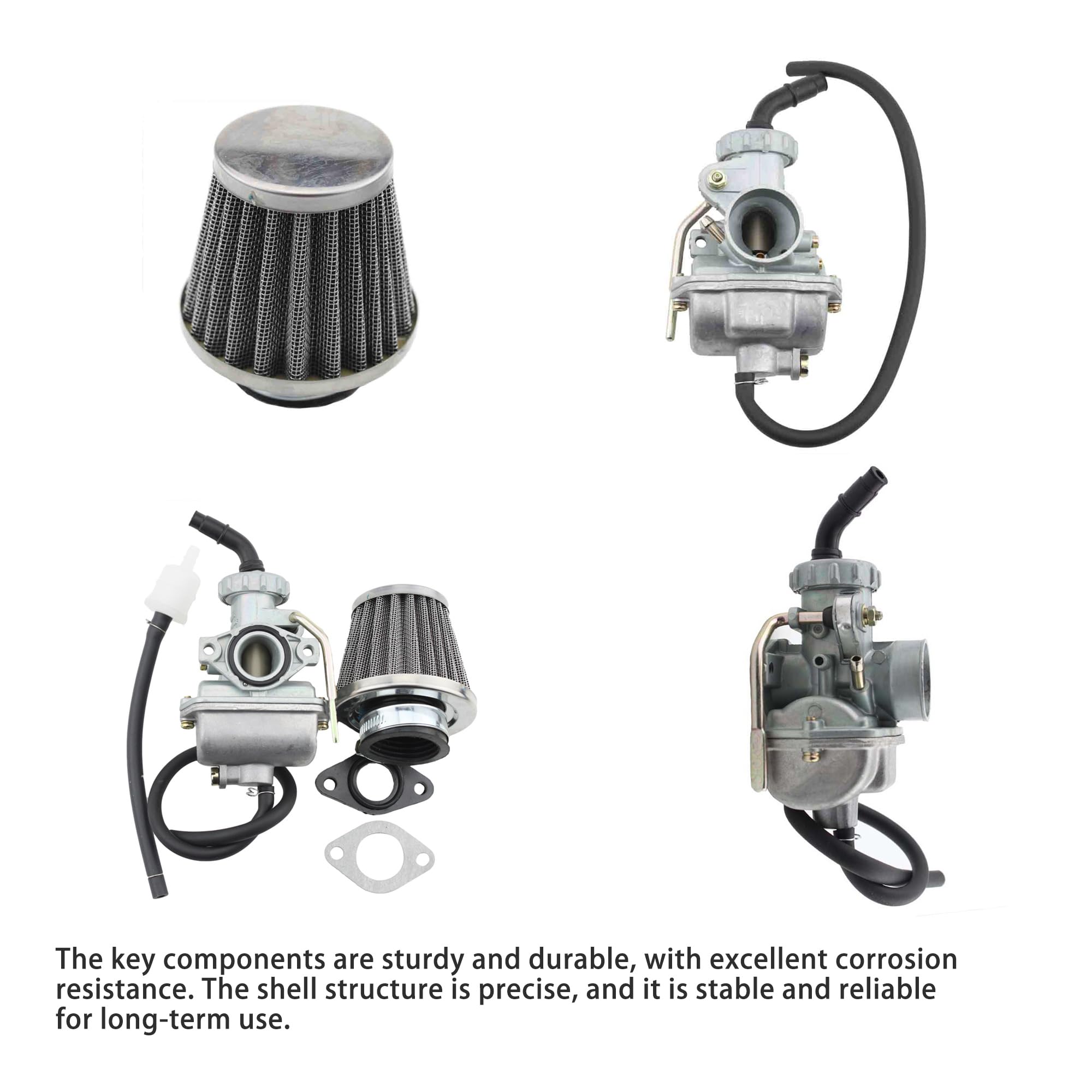 The key components are sturdy and durable, with excellent corrosion resistance. The shell structure is precise, and it is stable and reliable for long-term use.