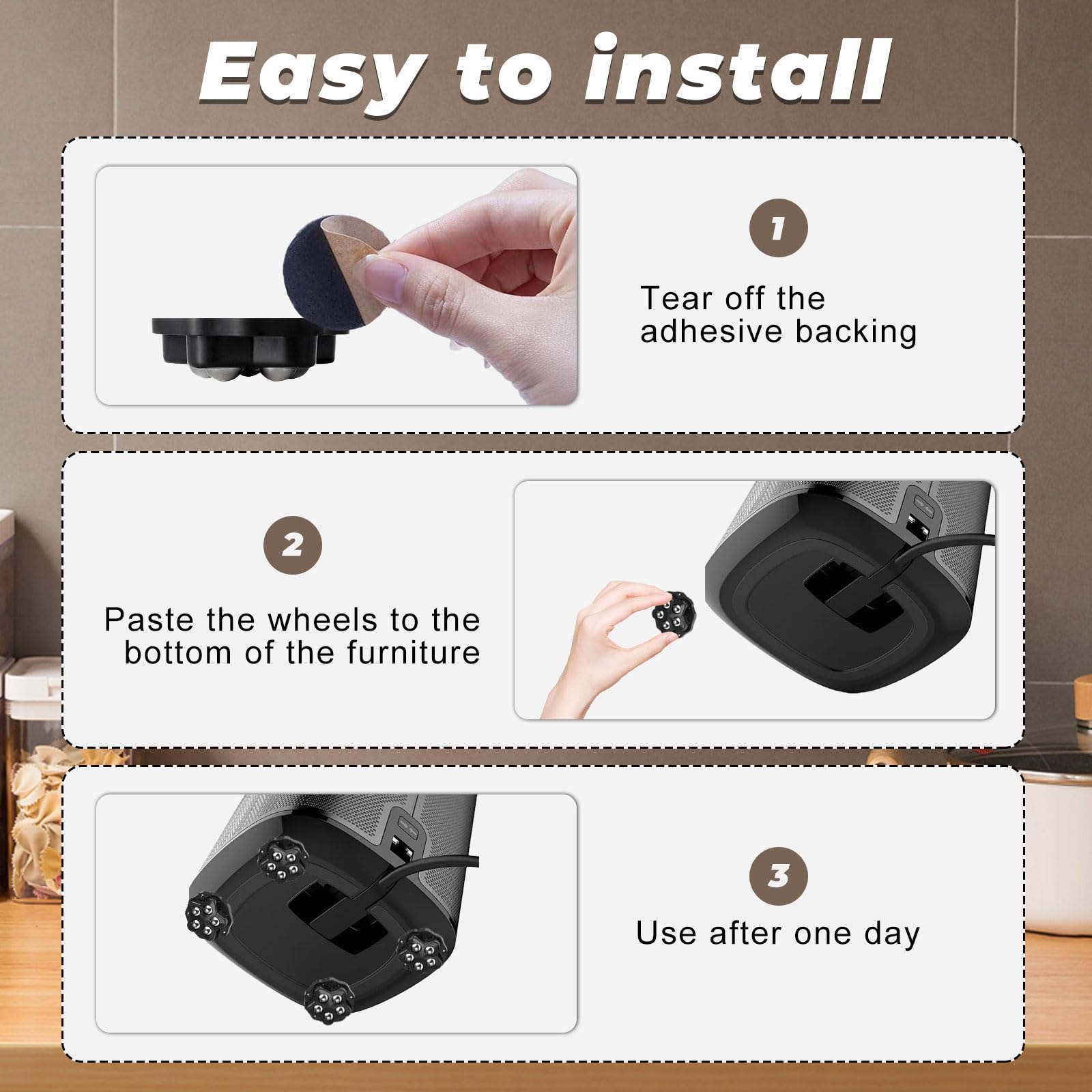 Easy to install

1

Tear off the adhesive backing

2

Paste the wheels to the bottom of the furniture

3

Use after one day