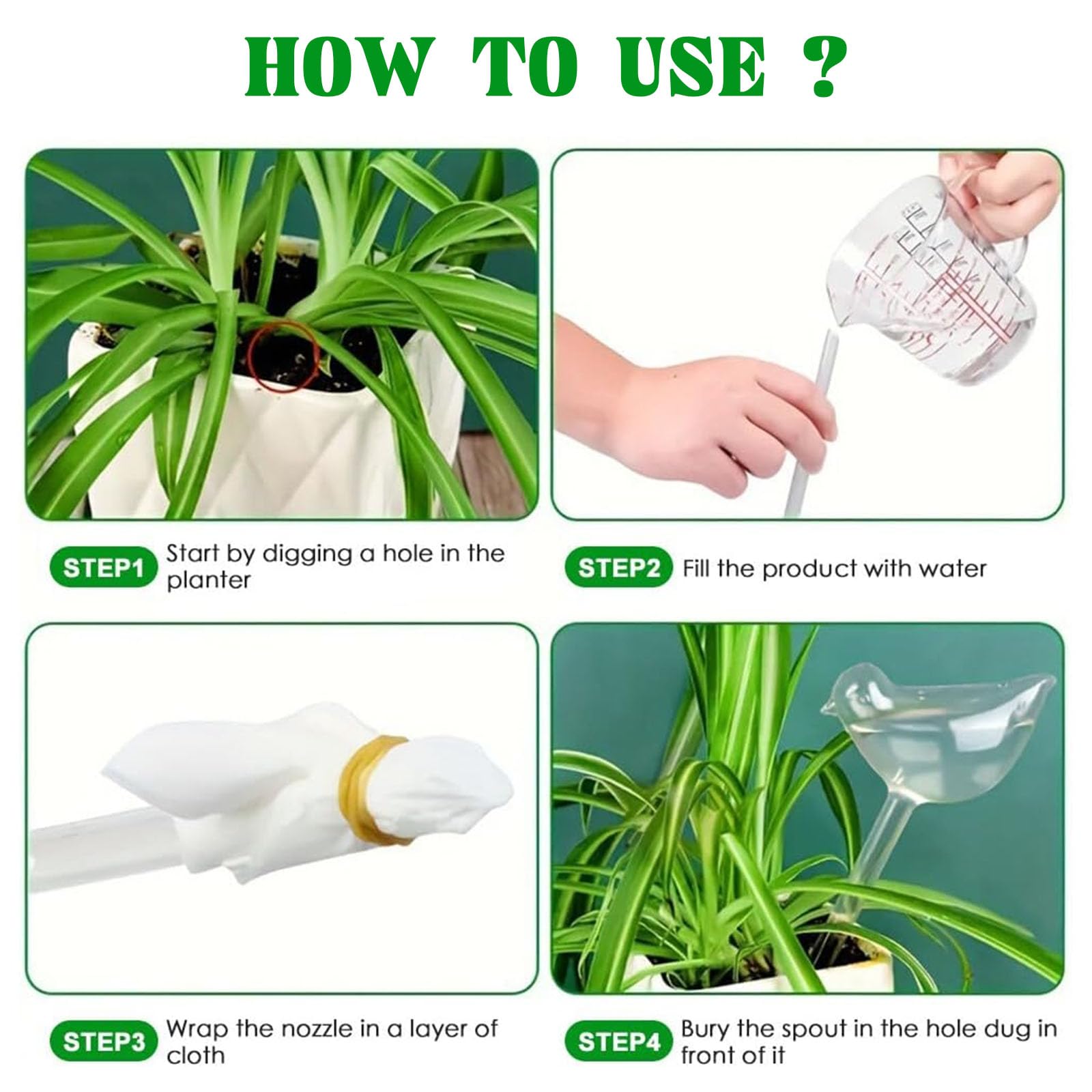 HOW TO USE ?

STEP1 Start by digging a hole in the planter

STEP2 Fill the product with water

STEP3 Wrap the nozzle in a layer of cloth

STEP4 Bury the spout in the hole dug in front of it