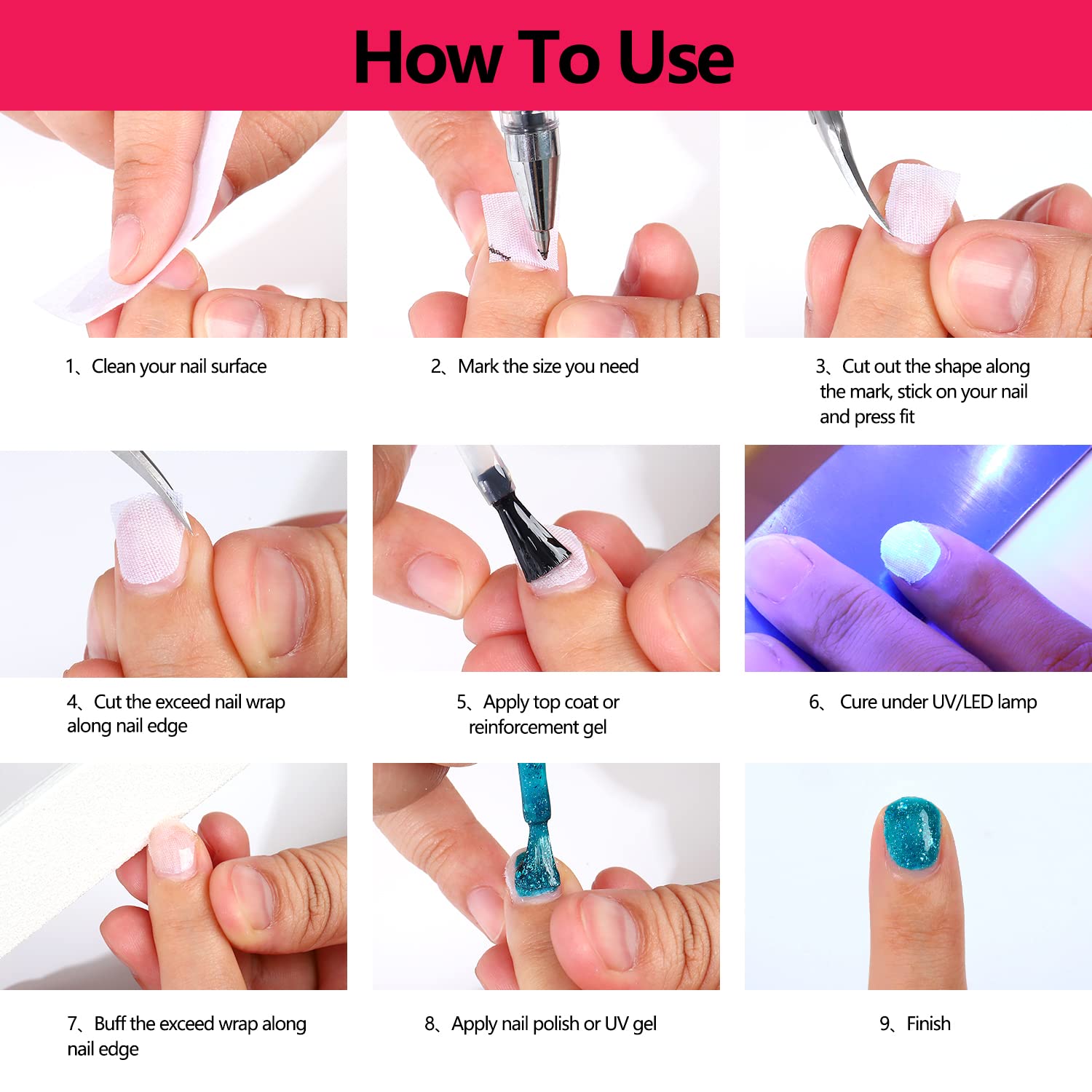 How To Use

1、Clean your nail surface

2、Mark the size you need

3、Cut out the shape along the mark, stick on your nail and press fit

4、Cut the exceed nail wrap along nail edge

5、Apply top coat or reinforcement gel

6、 Cure under UV/LED lamp

7、Buff the exceed wrap along nail edge

8、Apply nail polish or UV gel

9、Finish