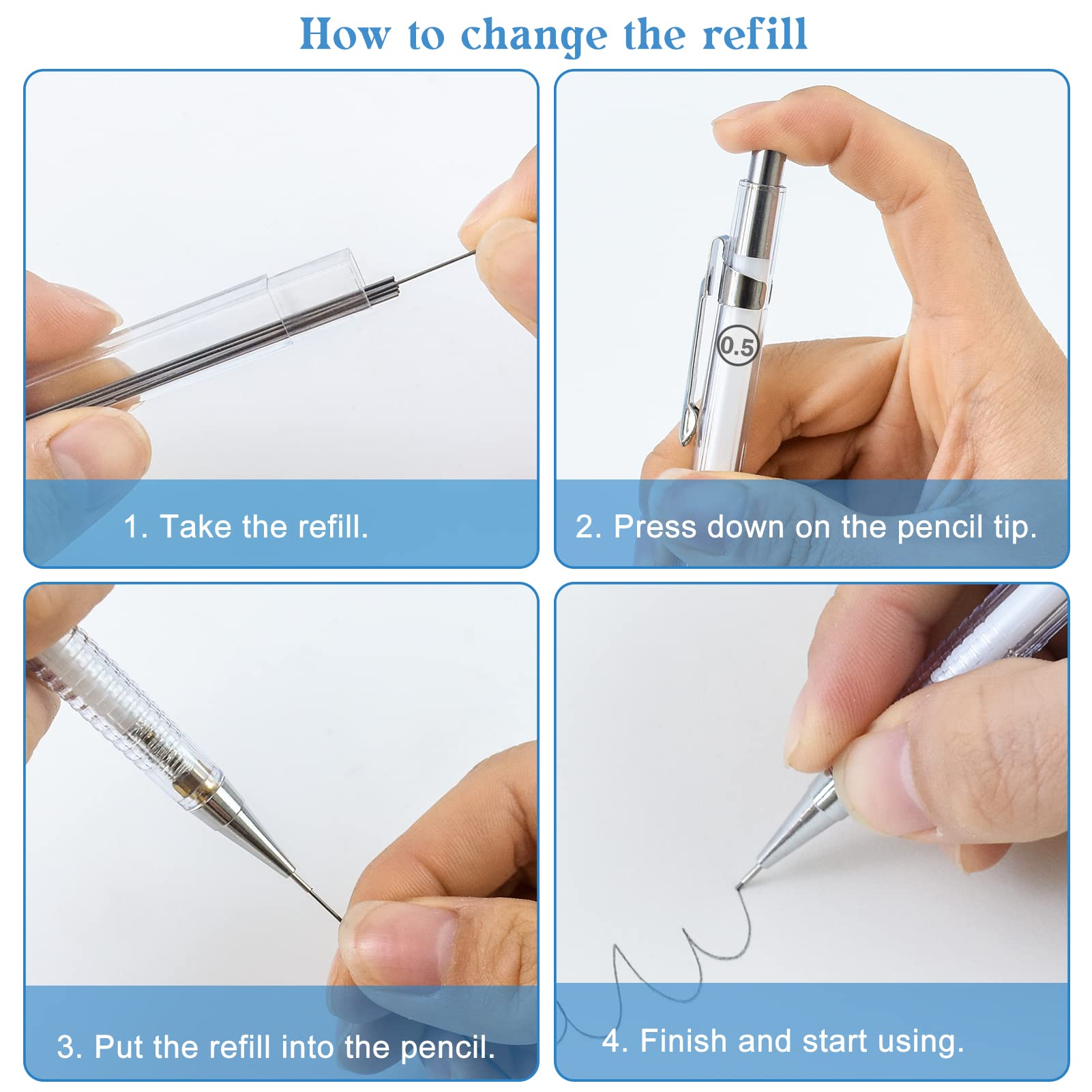 How to change the refill

1. Take the refill.

0.5

2. Press down on the pencil tip.

3. Put the refill into the pencil.

4. Finish and start using.