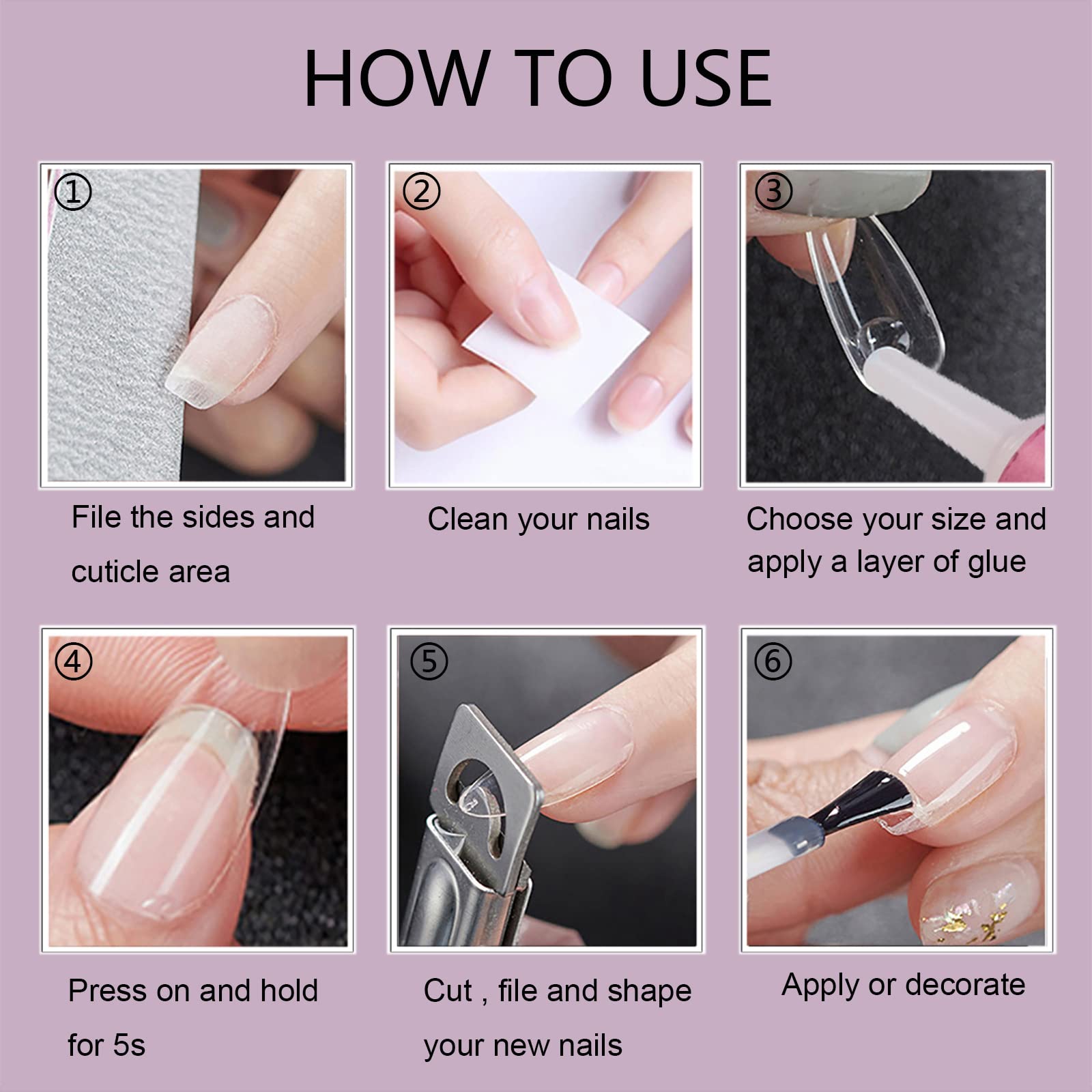 HOW TO USE

①

File the sides and cuticle area

②

Clean your nails

③

Choose your size and apply a layer of glue

④

Press on and hold for 5s

⑤

Cut , file and shape your new nails

⑥

Apply or decorate