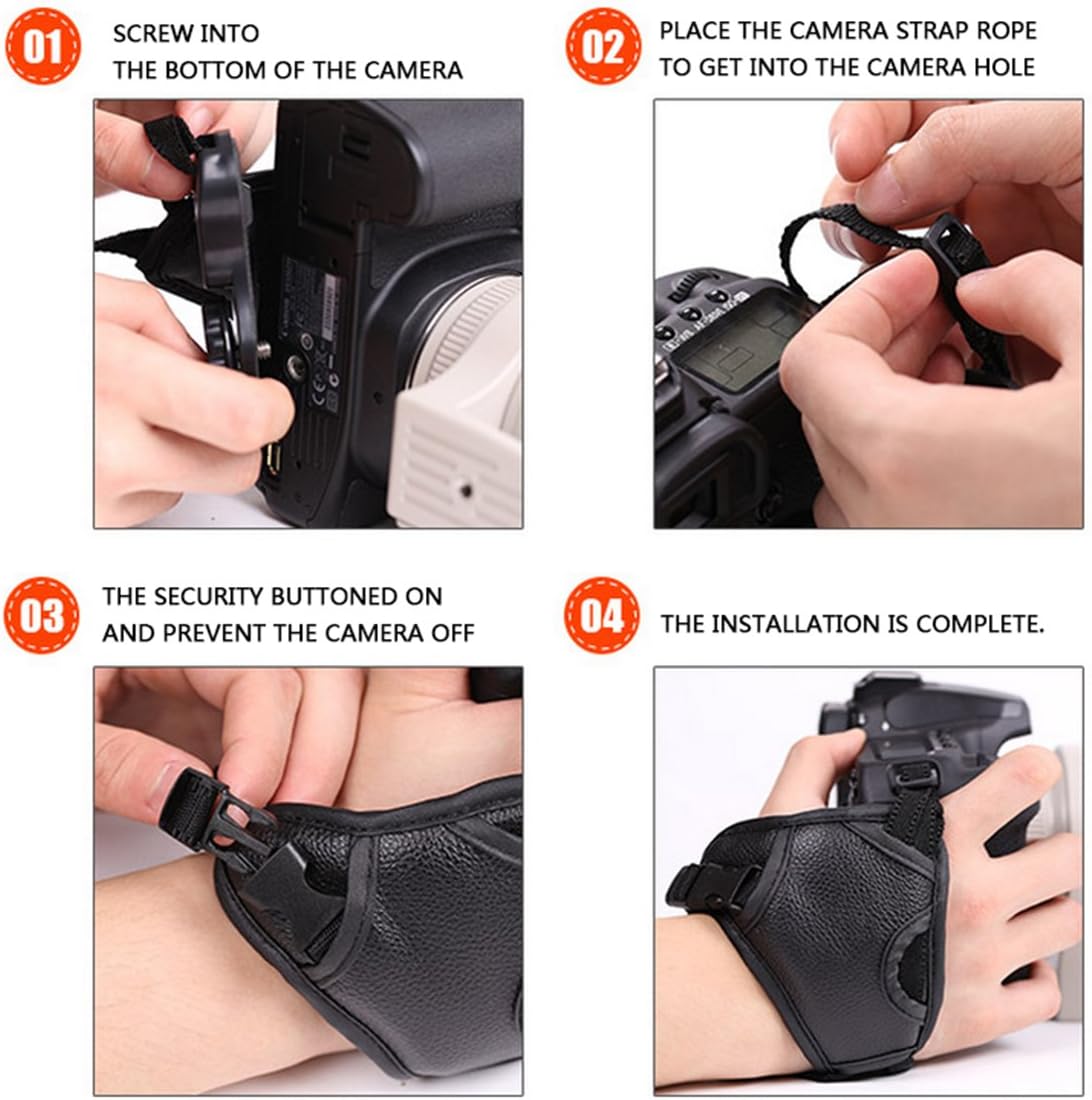 01
SCREW INTO
THE BOTTOM OF THE CAMERA

02
PLACE THE CAMERA STRAP ROPE
TO GET INTO THE CAMERA HOLE

03
THE SECURITY BUTTONED ON
AND PREVENT THE CAMERA OFF

04
THE INSTALLATION IS COMPLETE.