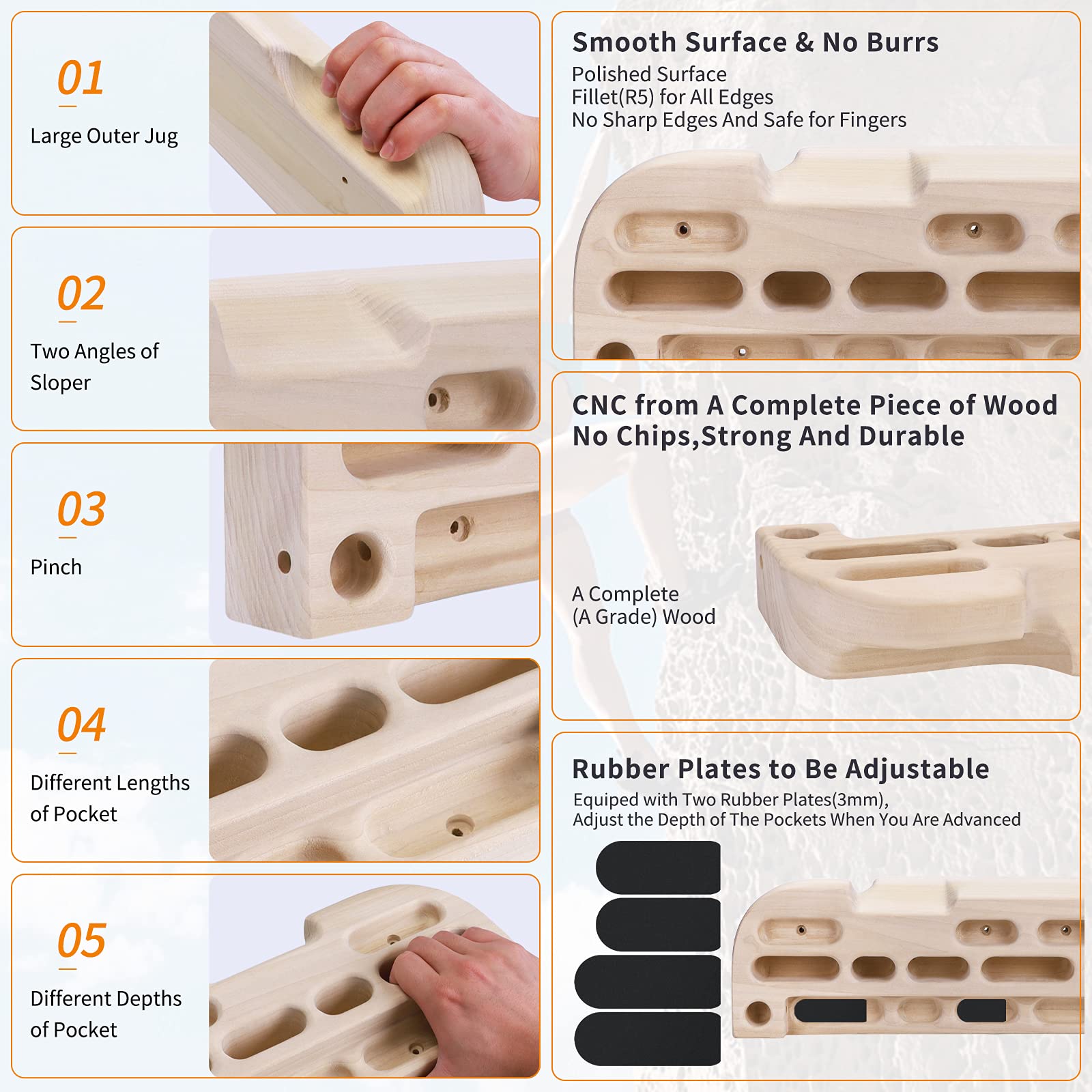 01
Large Outer Jug

02
Two Angles of Sloper

03
Pinch

04
Different Lengths of Pocket

05
Different Depths of Pocket

Smooth Surface & No Burrs
Polished Surface
Fillet(R5) for All Edges
No Sharp Edges And Safe for Fingers

CNC from A Complete Piece of Wood
No Chips,Strong And Durable

A Complete
(A Grade) Wood

Rubber Plates to Be Adjustable
Equiped with Two Rubber Plates(3mm),
Adjust the Depth of The Pockets When You Are Advanced