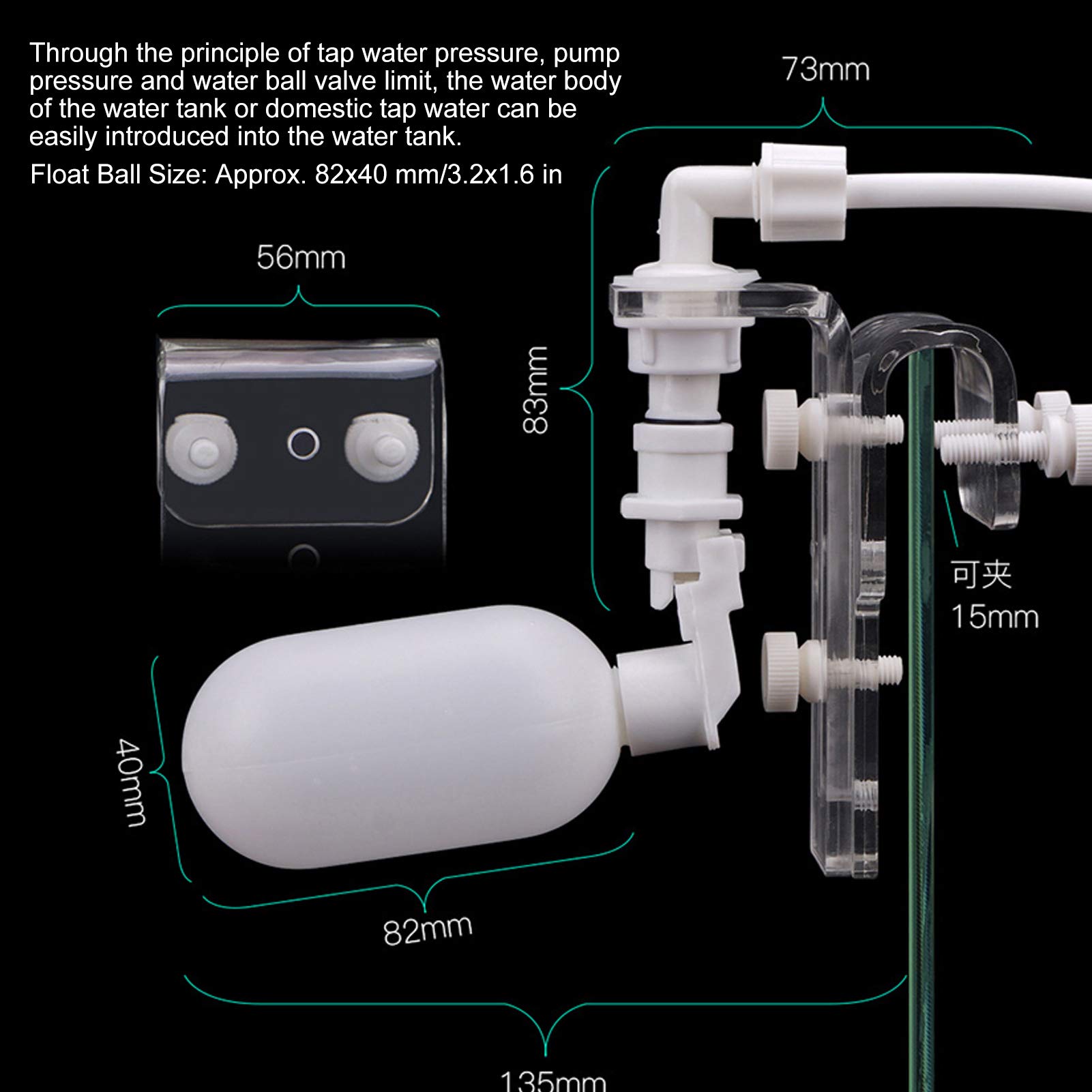 Through the principle of tap water pressure, pump pressure and water ball valve limit, the water body of the water tank or domestic tap water can be easily introduced into the water tank.

Float Ball Size: Approx. 82x40 mm/3.2x1.6 in

73mm

56mm

83mm

可夹
15mm

40mm

82mm

135mm