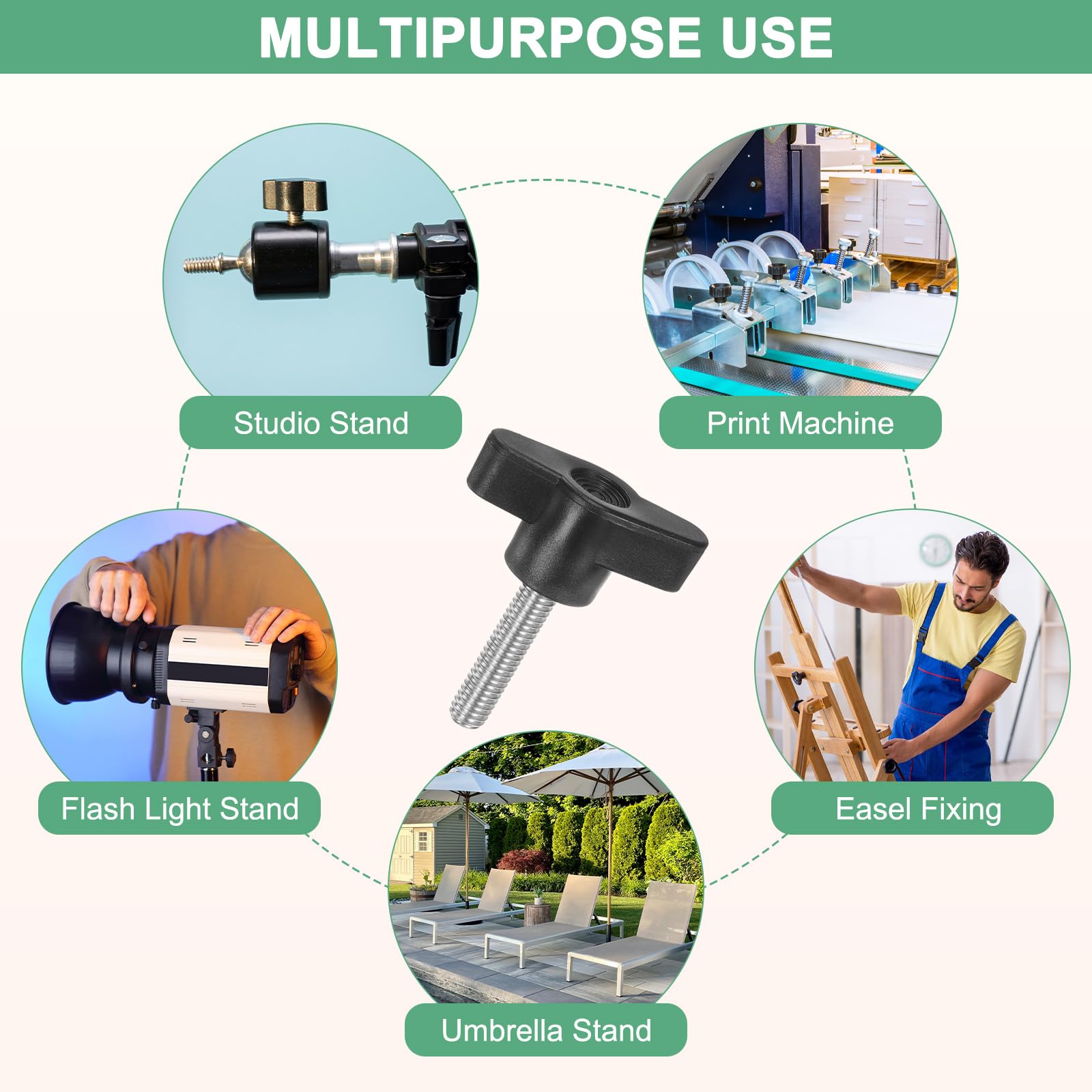 MULTIPURPOSE USE

Studio Stand

Print Machine

Flash Light Stand

Easel Fixing

Umbrella Stand