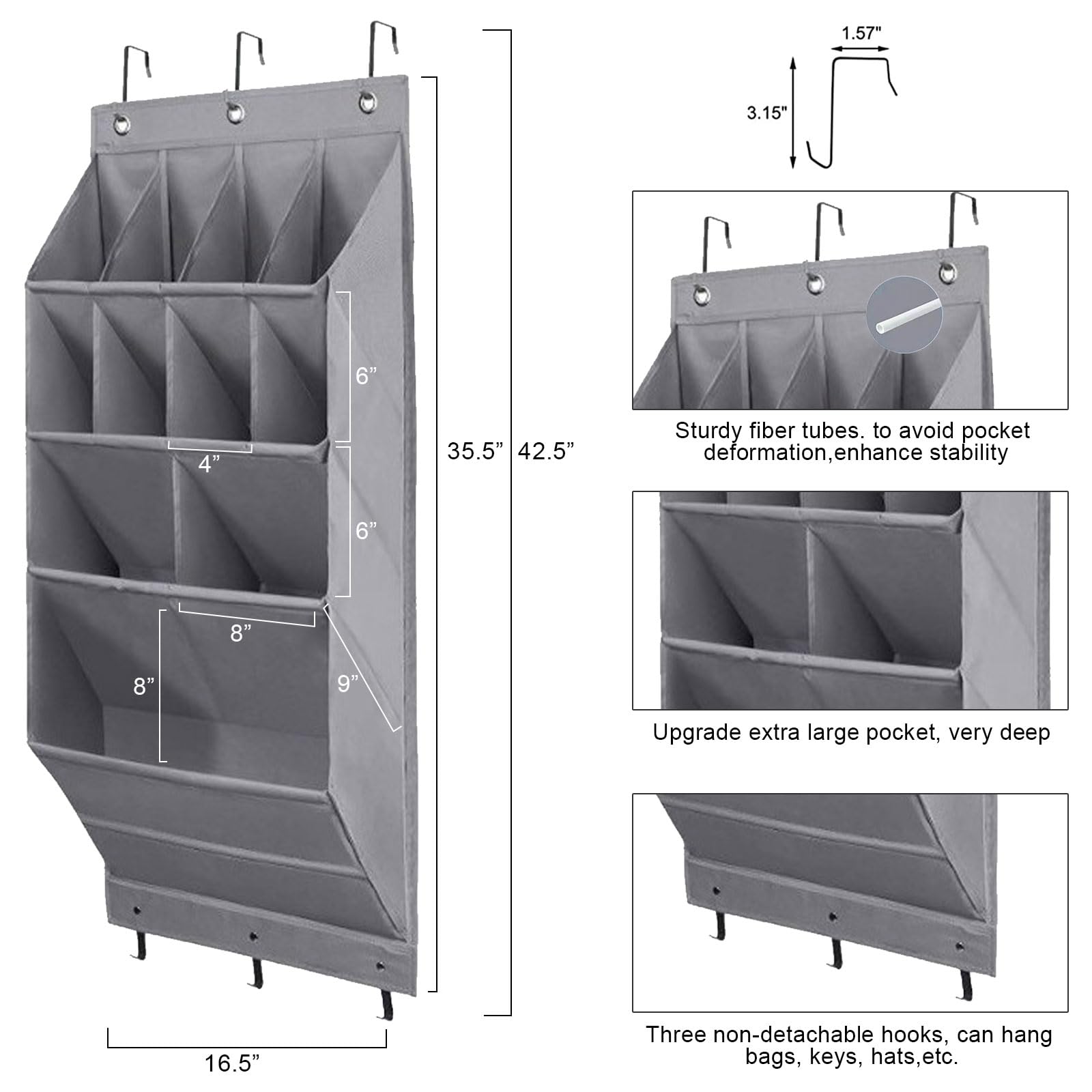 6”

4”

6”

8”

8”

9”

35.5”

42.5”

16.5”

1.57"

3.15"

Sturdy fiber tubes. to avoid pocket deformation,enhance stability

Upgrade extra large pocket, very deep

Three non-detachable hooks, can hang bags, keys, hats,etc.