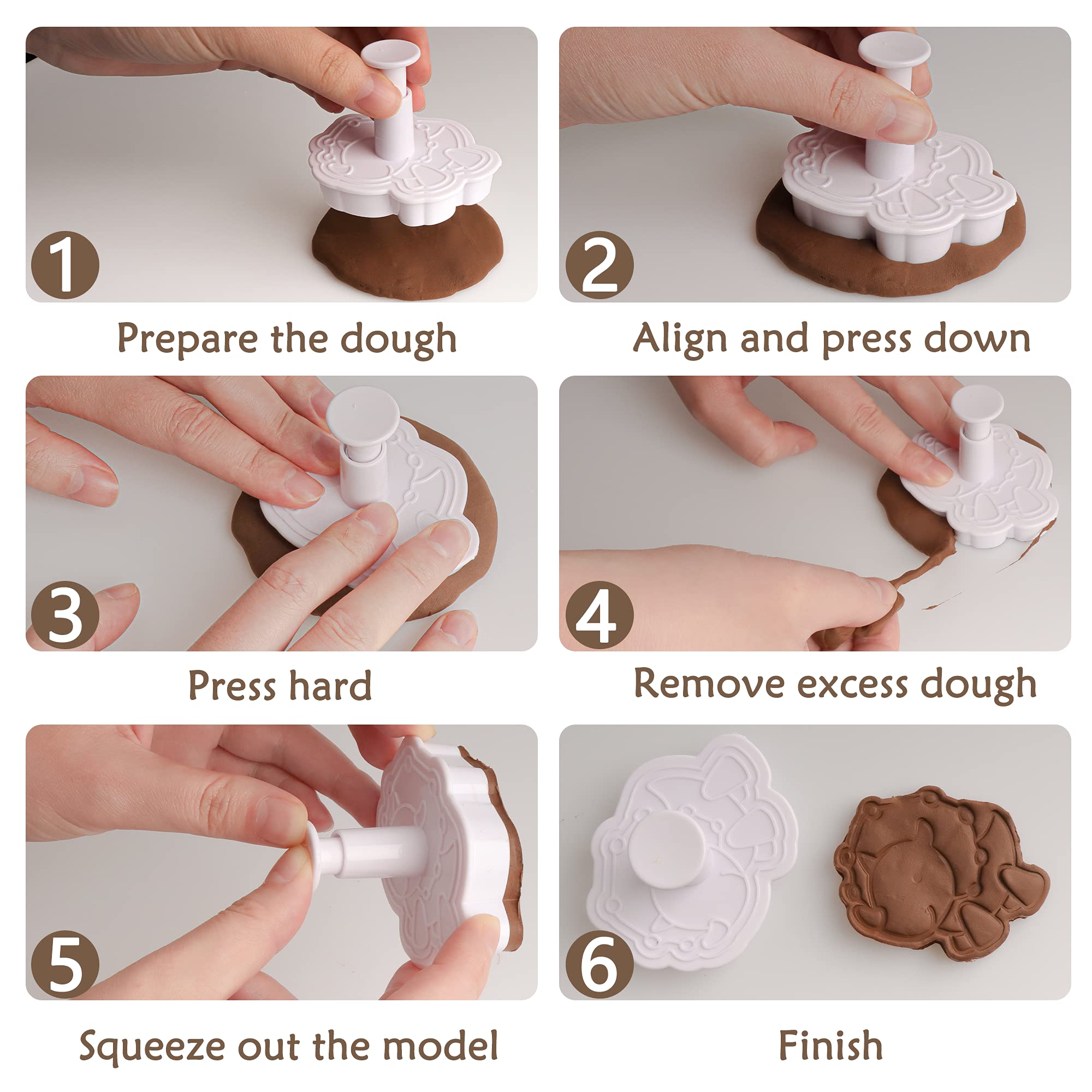 1

Prepare the dough

2

Align and press down

3

Press hard

4

Remove excess dough

5

Squeeze out the model

6

Finish