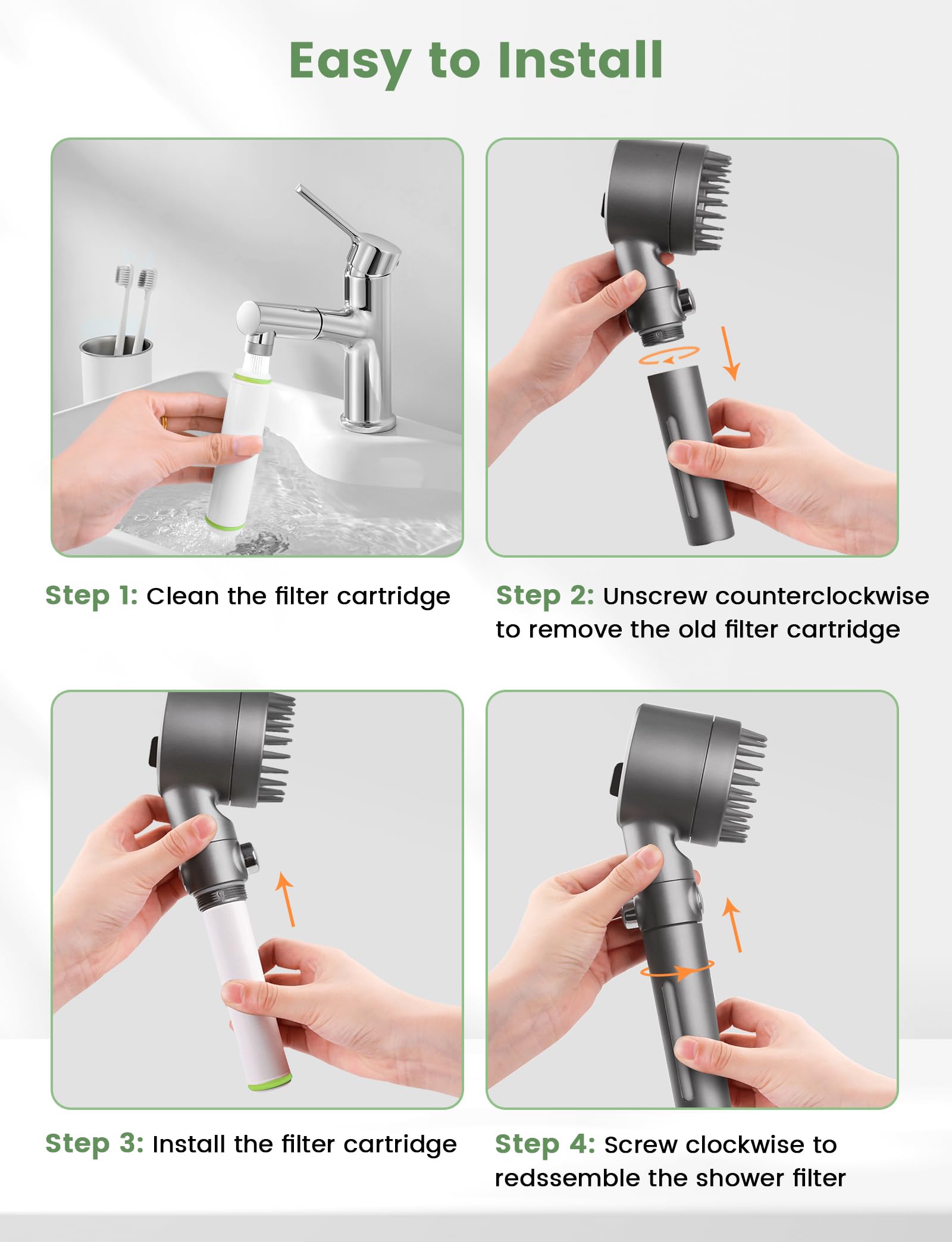 Easy to Install

Step 1: Clean the filter cartridge

Step 2: Unscrew counterclockwise to remove the old filter cartridge

Step 3: Install the filter cartridge

Step 4: Screw clockwise to redssemble the shower filter