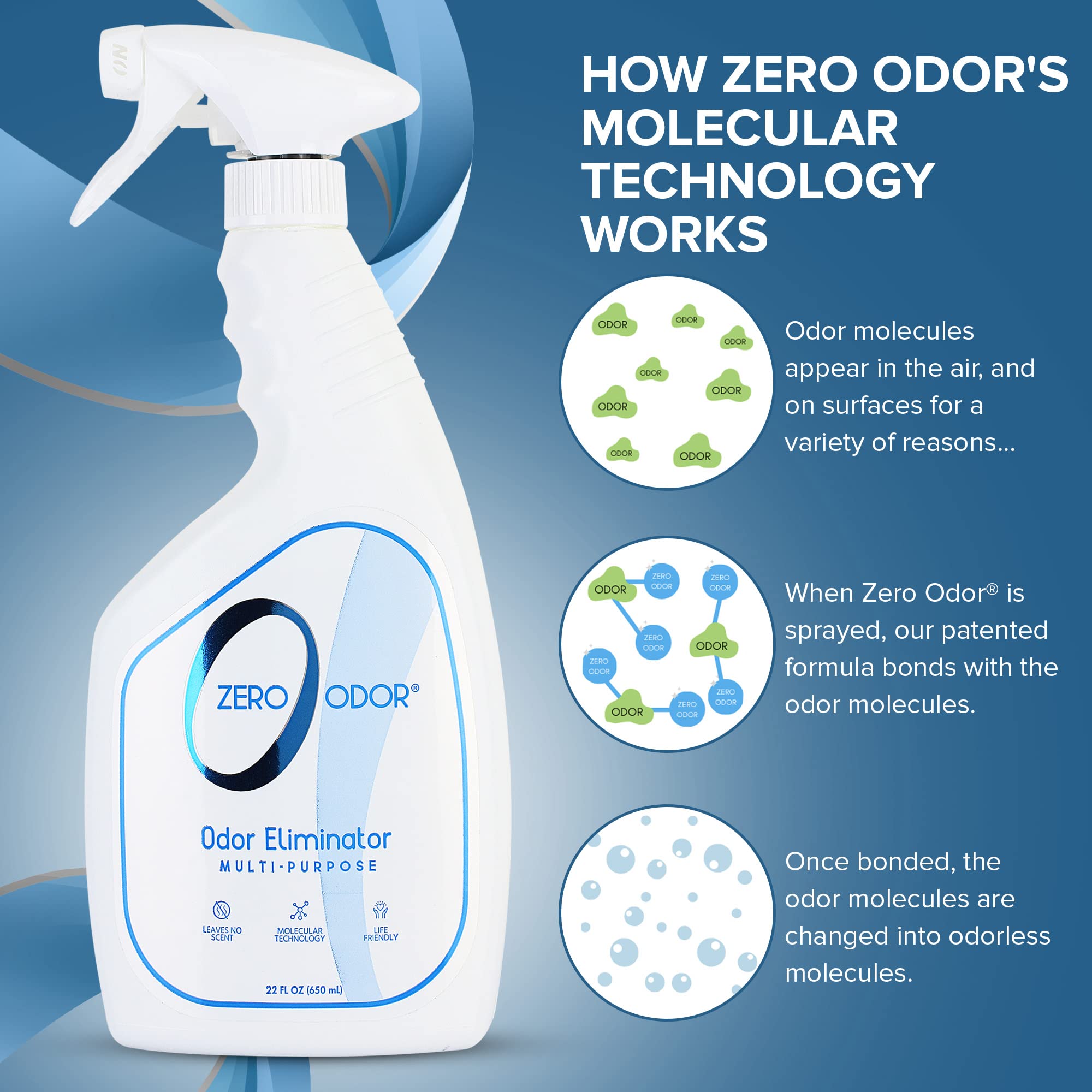 ON

ZERO ODOR®

Odor Eliminator
MULTI-PURPOSE

LEAVES NO SCENT
MOLECULAR TECHNOLOGY
LIFE FRIENDLY

22 FL OZ (650 mL)

HOW ZERO ODOR'S MOLECULAR TECHNOLOGY WORKS

ODOR ODOR ODOR ODOR ODOR ODOR ODOR ODOR

Odor molecules appear in the air, and on surfaces for a variety of reasons...

ODOR ZERO ODOR ZERO ODOR ZERO ODOR ODOR ZERO ODOR ZERO ODOR ODOR ZERO ODOR

When Zero Odor® is sprayed, our patented formula bonds with the odor molecules.

Once bonded, the odor molecules are changed into odorless molecules.