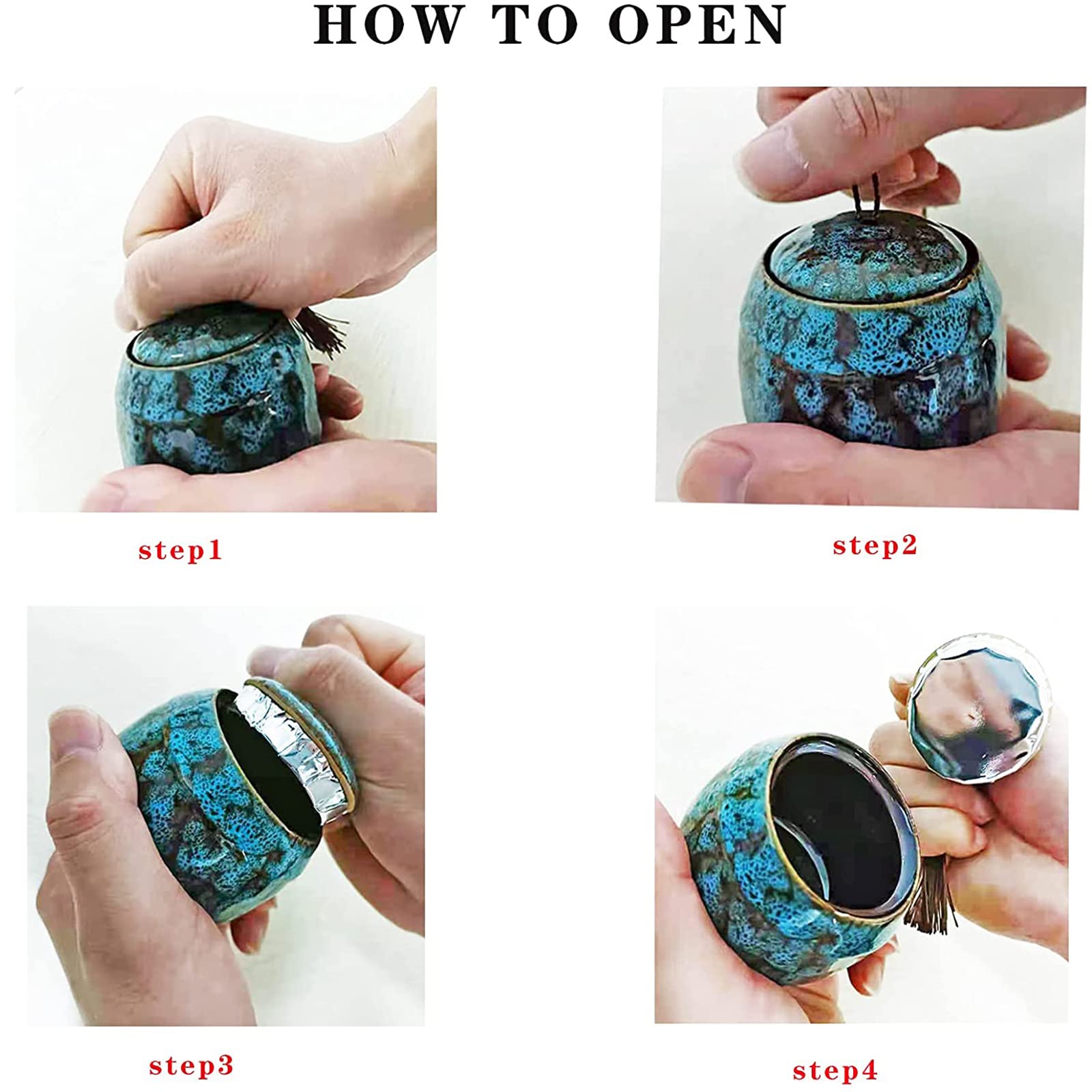 HOW TO OPEN

step1

step2

step3

step4