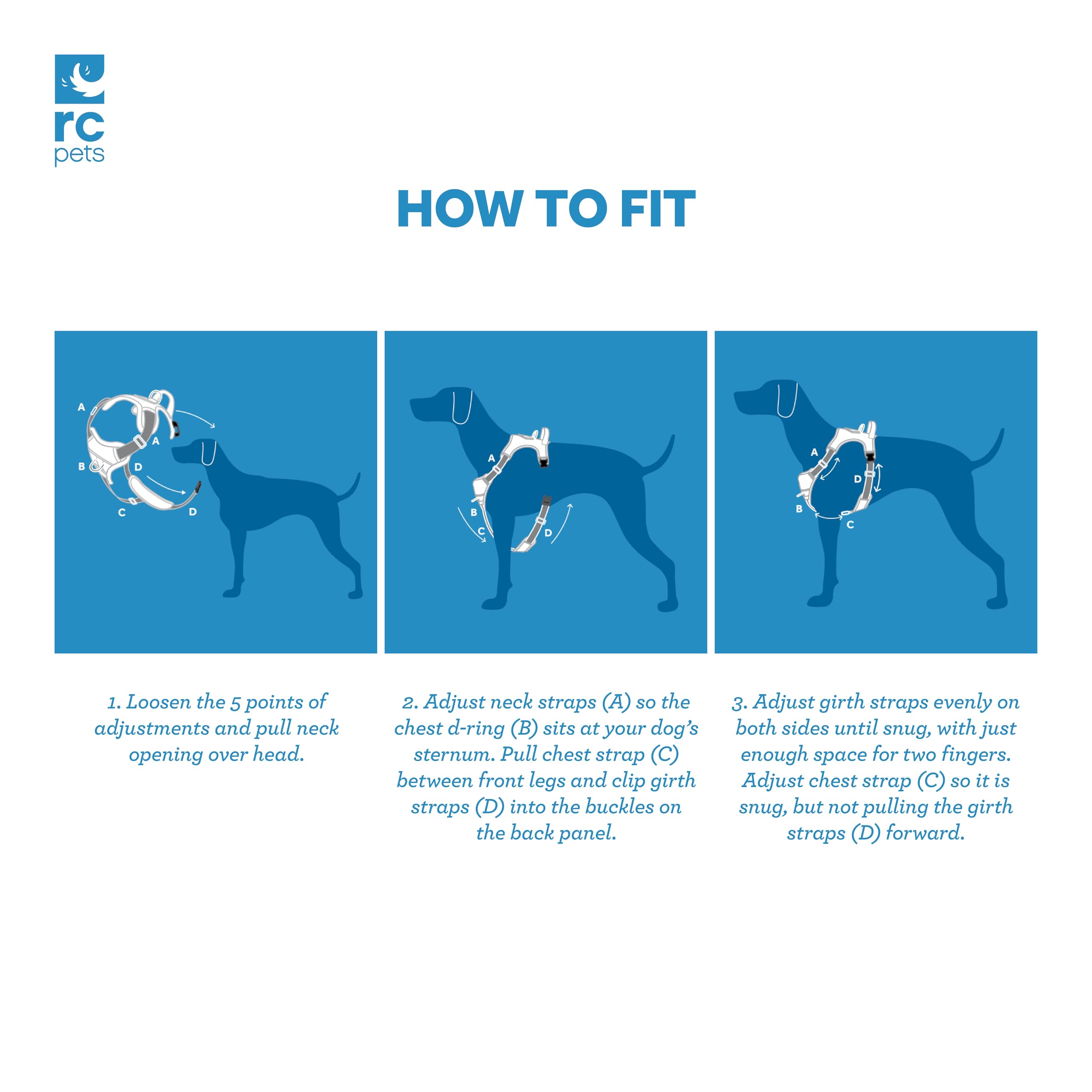 rc
pets

HOW TO FIT

A
A
B
D
C
D

A
B
C
D

A
D
B
C

1. Loosen the 5 points of adjustments and pull neck opening over head.

2. Adjust neck straps (A) so the chest d-ring (B) sits at your dog's sternum. Pull chest strap (C) between front legs and clip girth straps (D) into the buckles on the back panel.

3. Adjust girth straps evenly on both sides until snug, with just enough space for two fingers. Adjust chest strap (C) so it is snug, but not pulling the girth straps (D) forward.