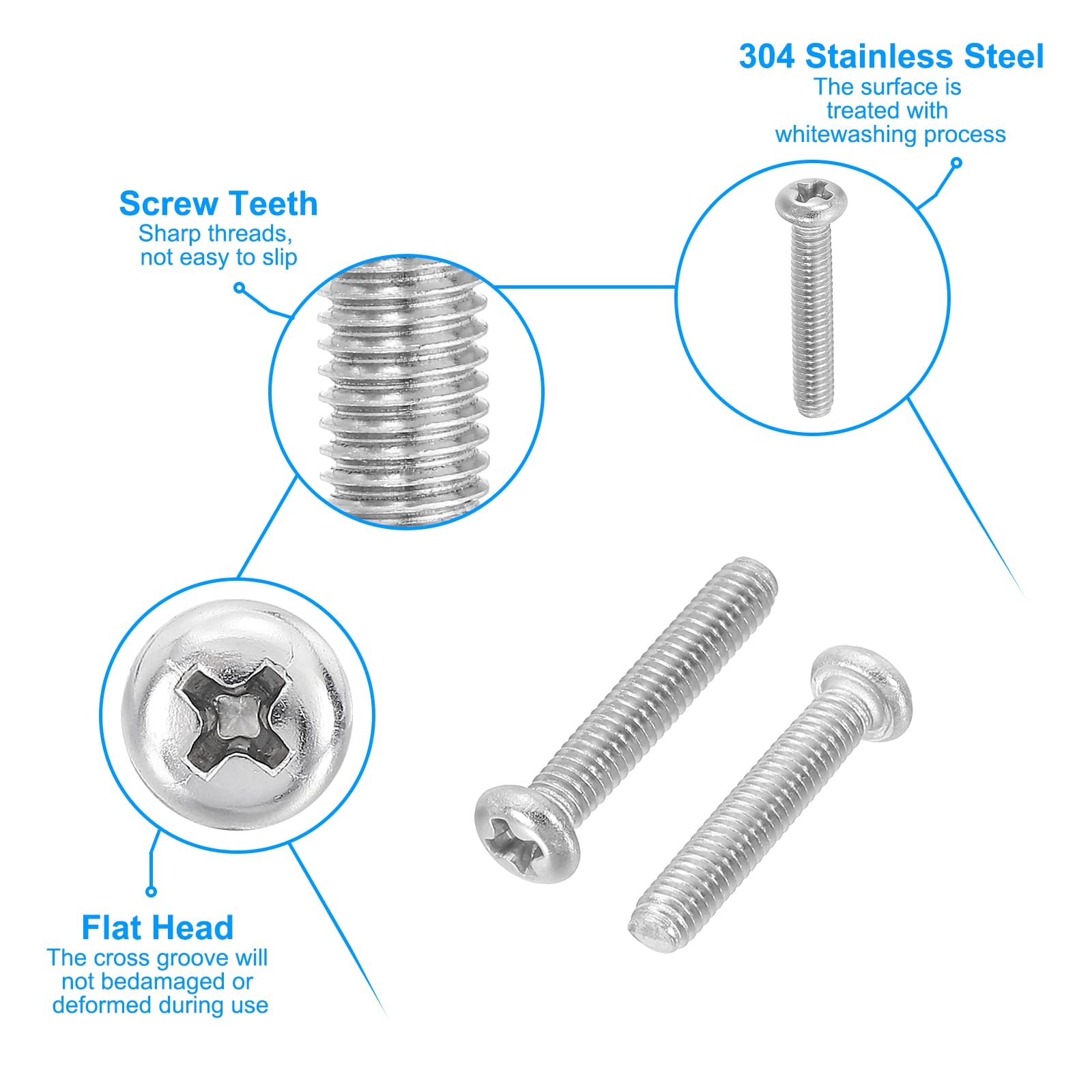 304 Stainless Steel
The surface is treated with whitewashing process

Screw Teeth
Sharp threads, not easy to slip

Flat Head
The cross groove will not bedamaged or deformed during use