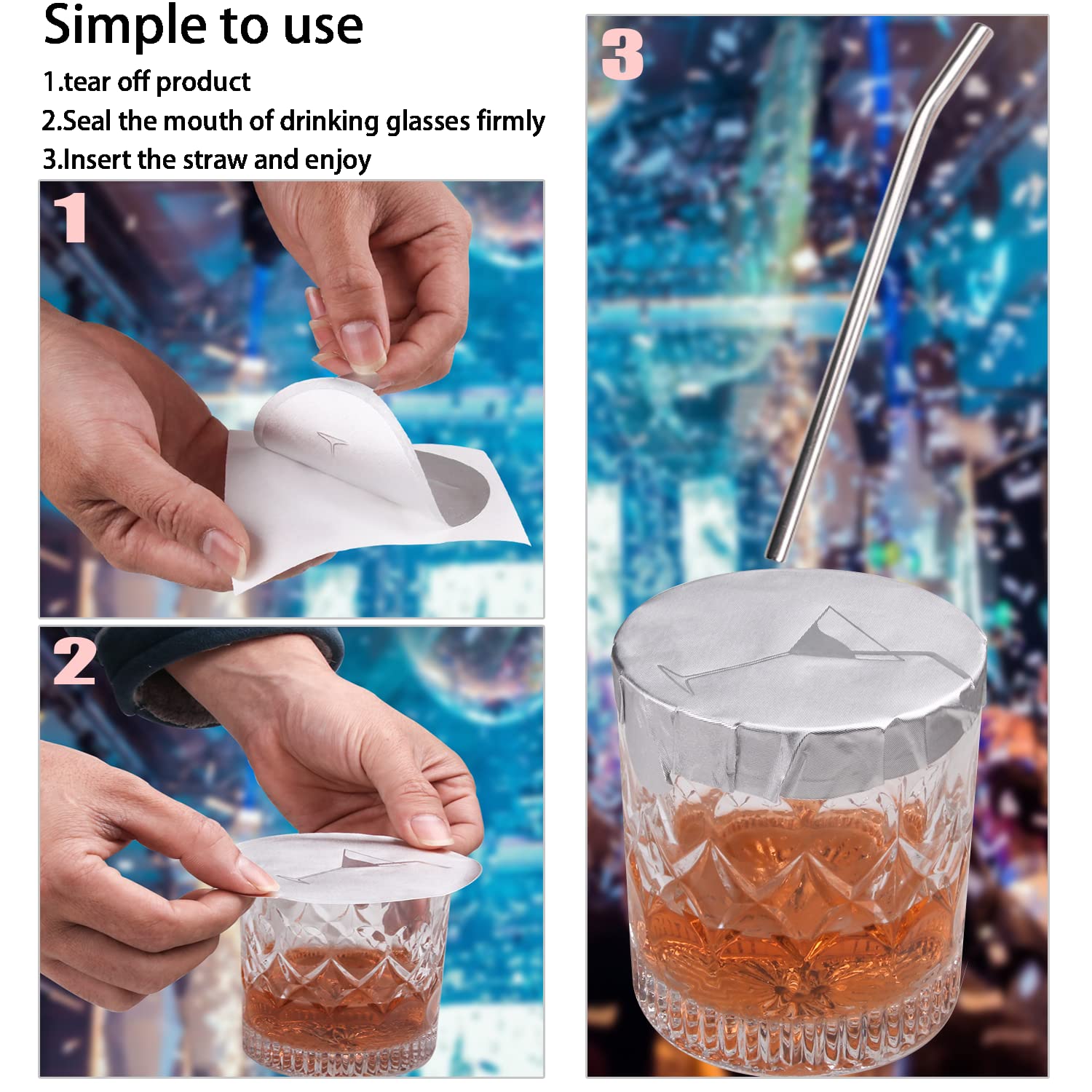 Simple to use
1.tear off product
2.Seal the mouth of drinking glasses firmly
3.Insert the straw and enjoy

1

2

3