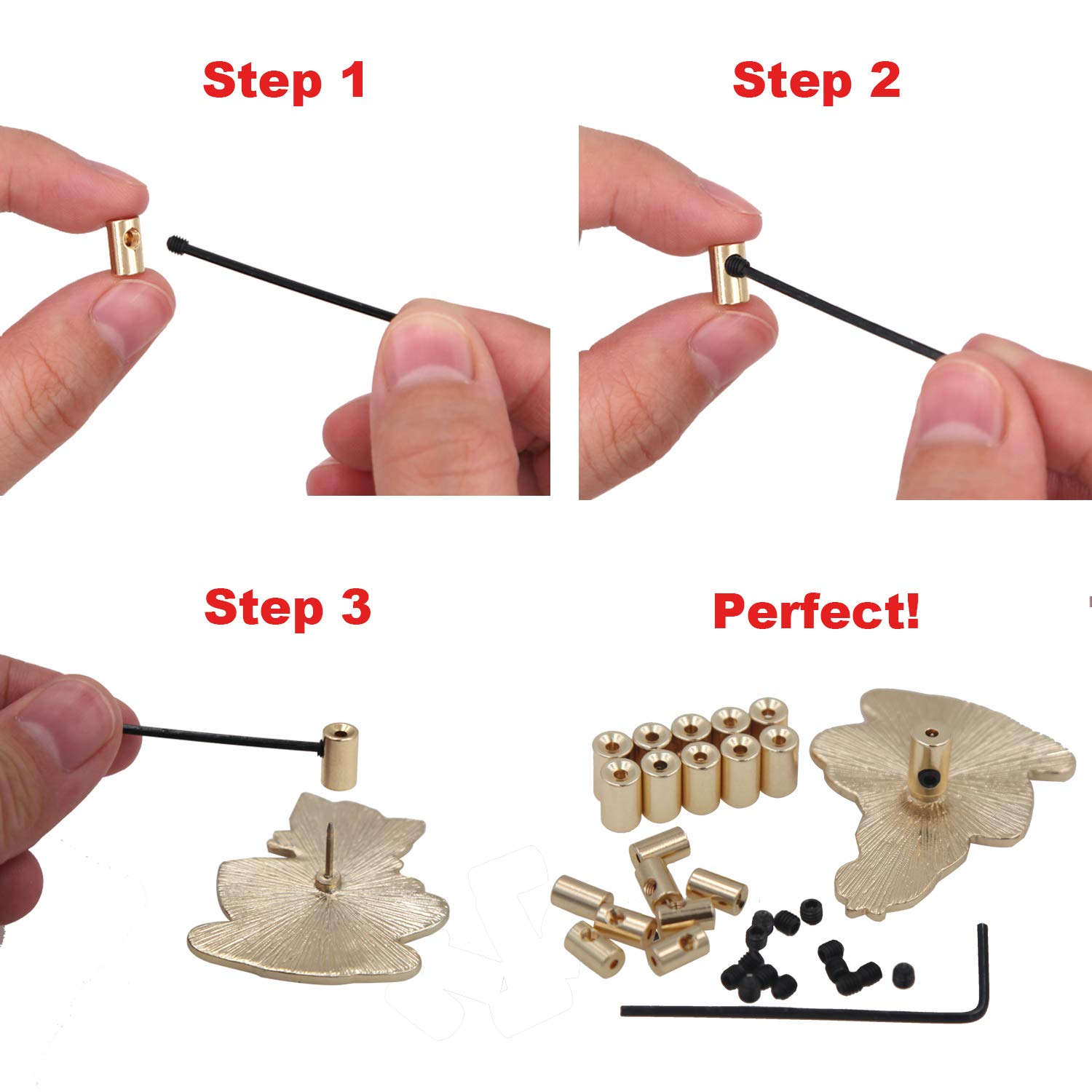 Step 1

Step 2

Step 3

Perfect!