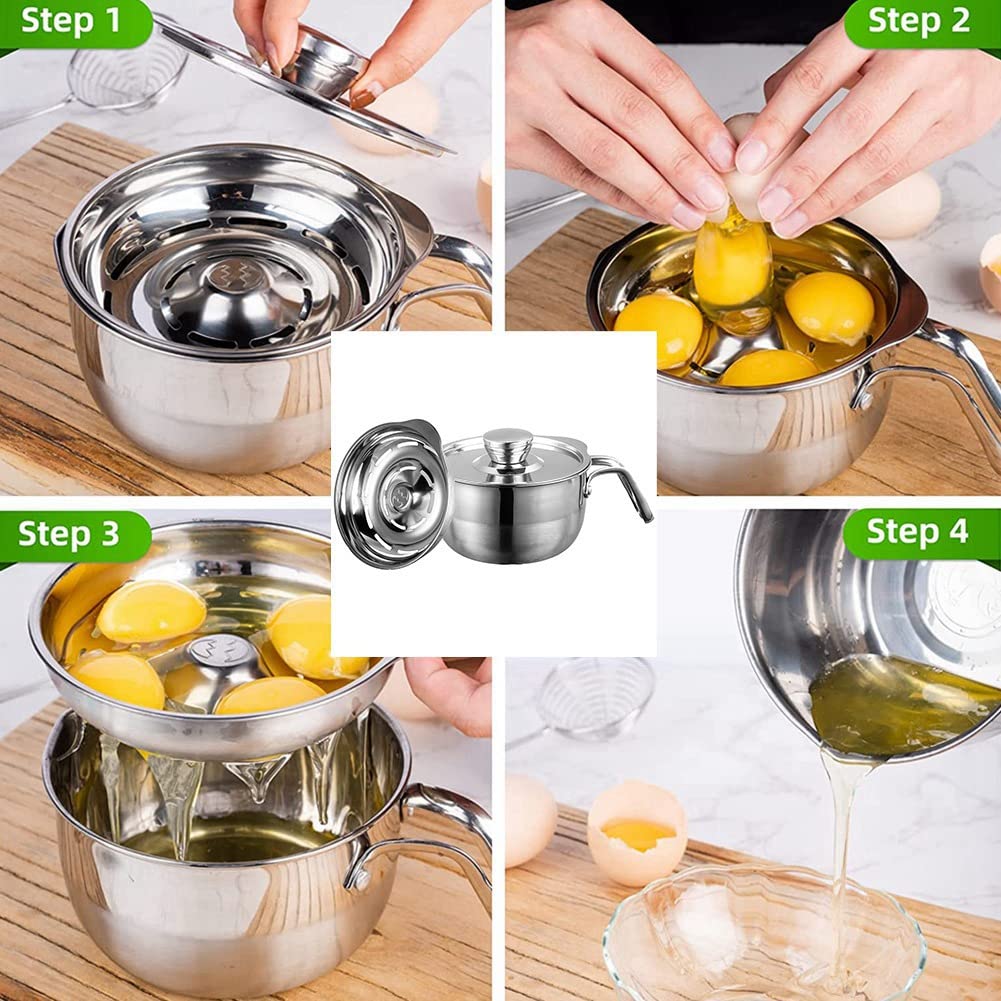 Step 1

Step 2

Step 3

Step 4