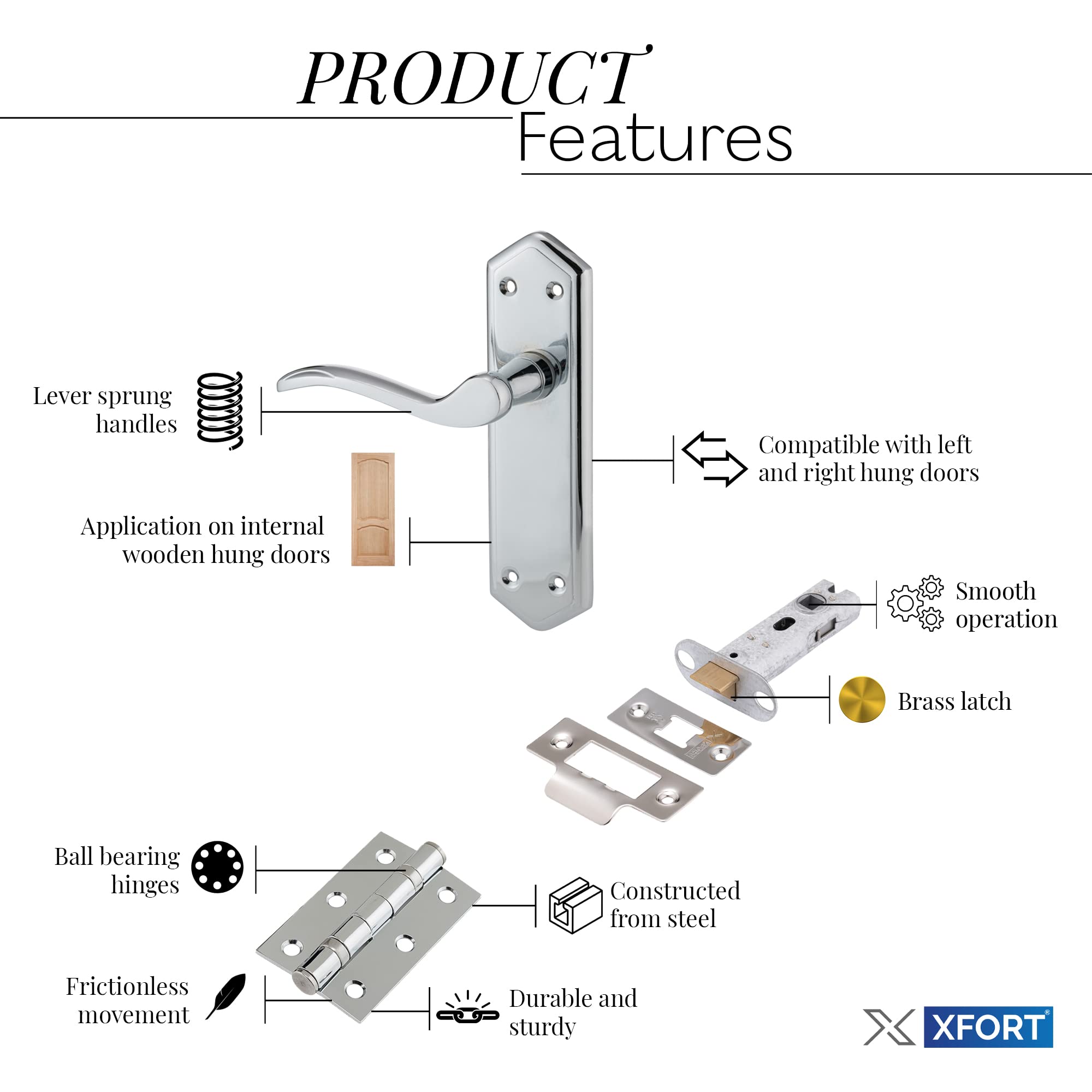 PRODUCT
Features

Lever sprung handles

Compatible with left and right hung doors

Application on internal wooden hung doors

Smooth operation

Brass latch

Ball bearing hinges

Constructed from steel

Frictionless movement

Durable and sturdy

XFORT®