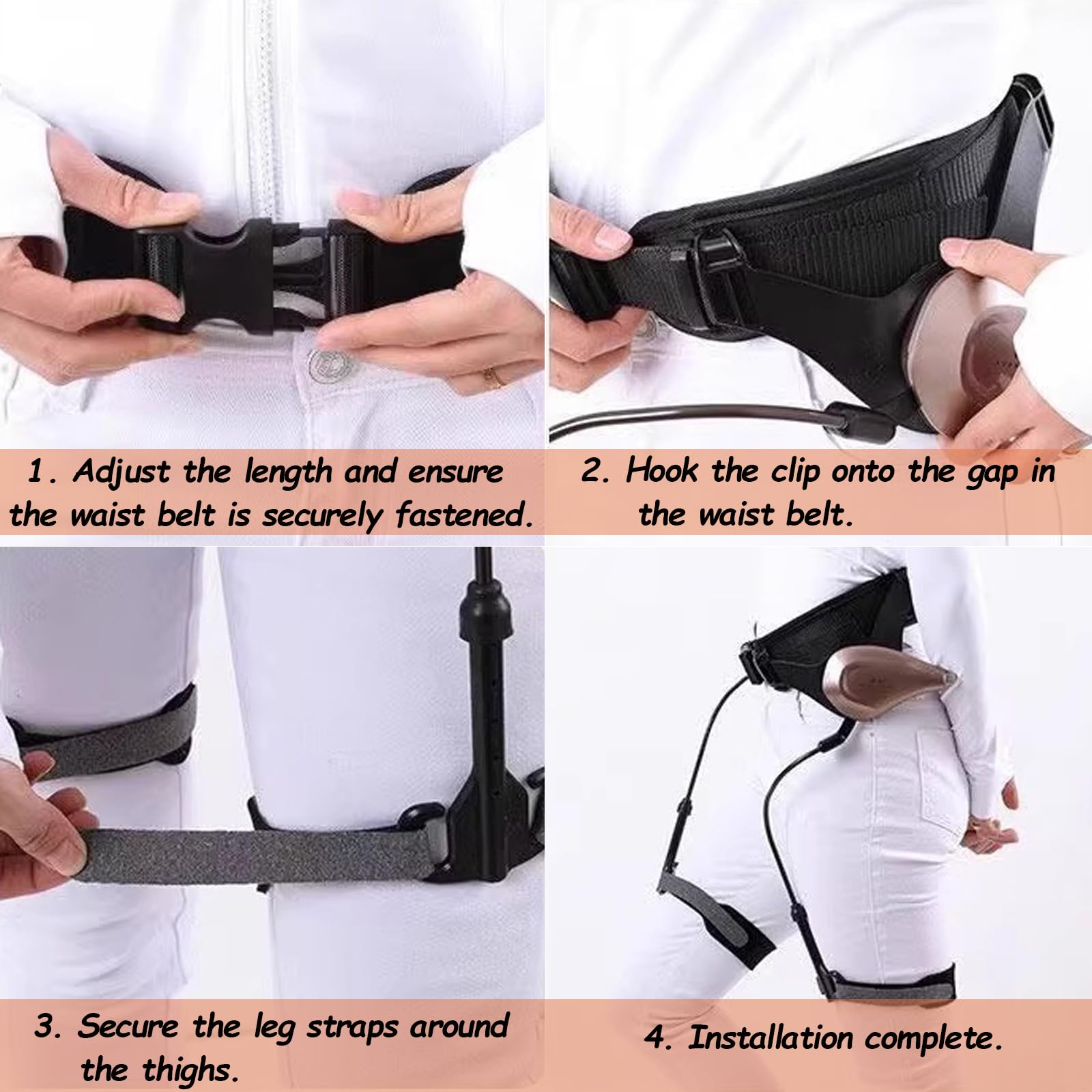 1. Adjust the length and ensure the waist belt is securely fastened.

2. Hook the clip onto the gap in the waist belt.

3. Secure the leg straps around the thighs.

4. Installation complete.